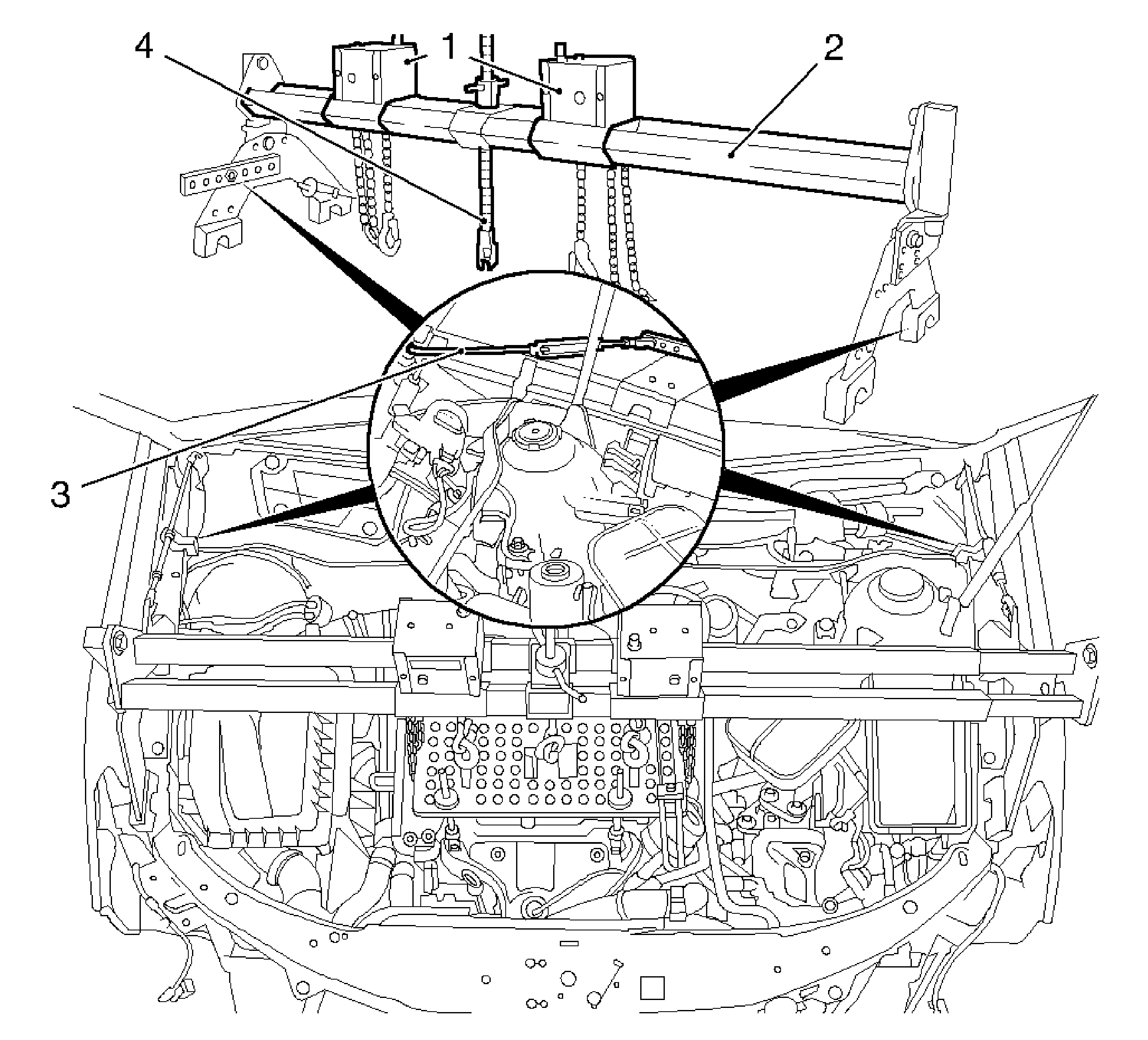 4
1
2
3