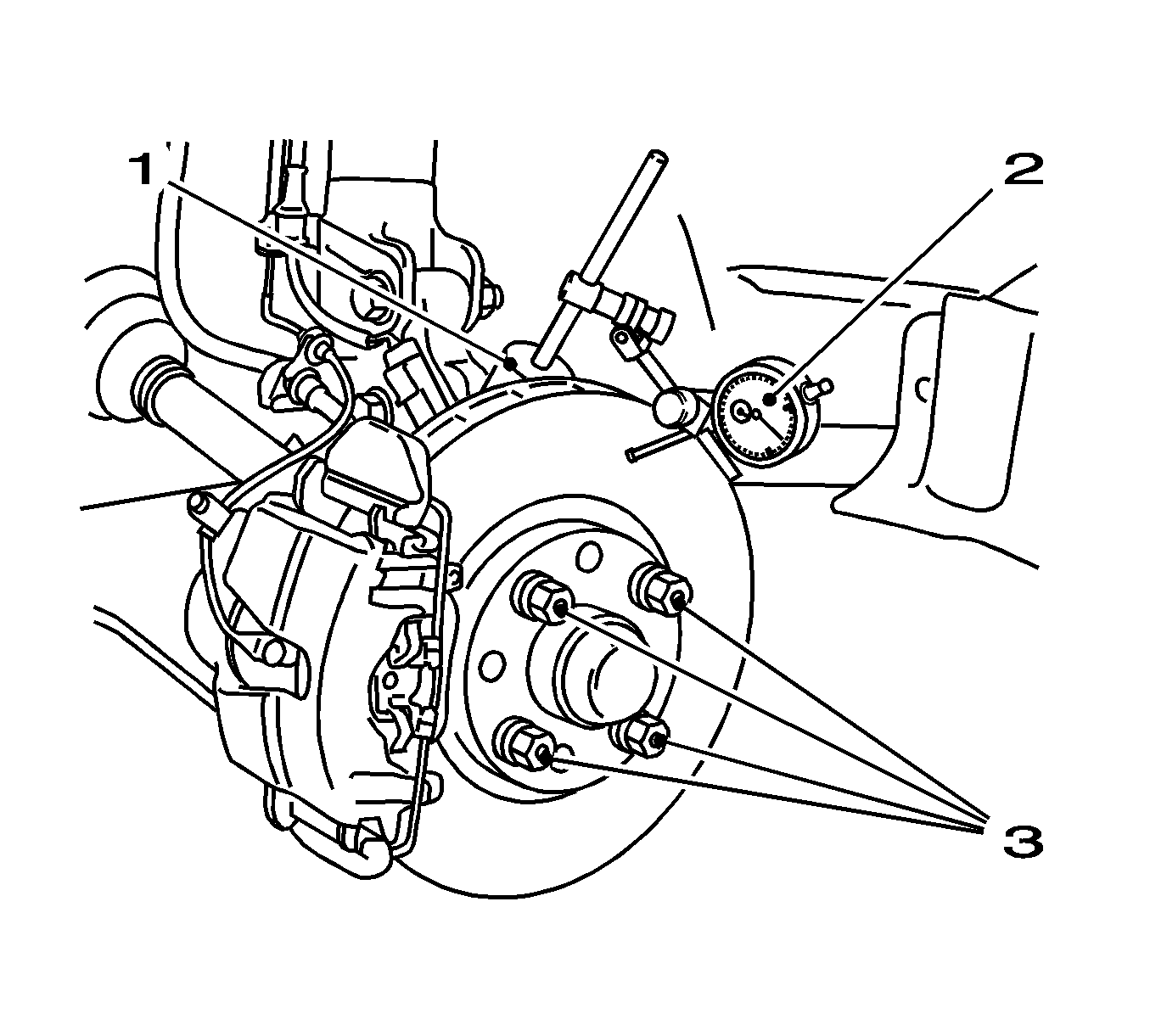 1
2
3