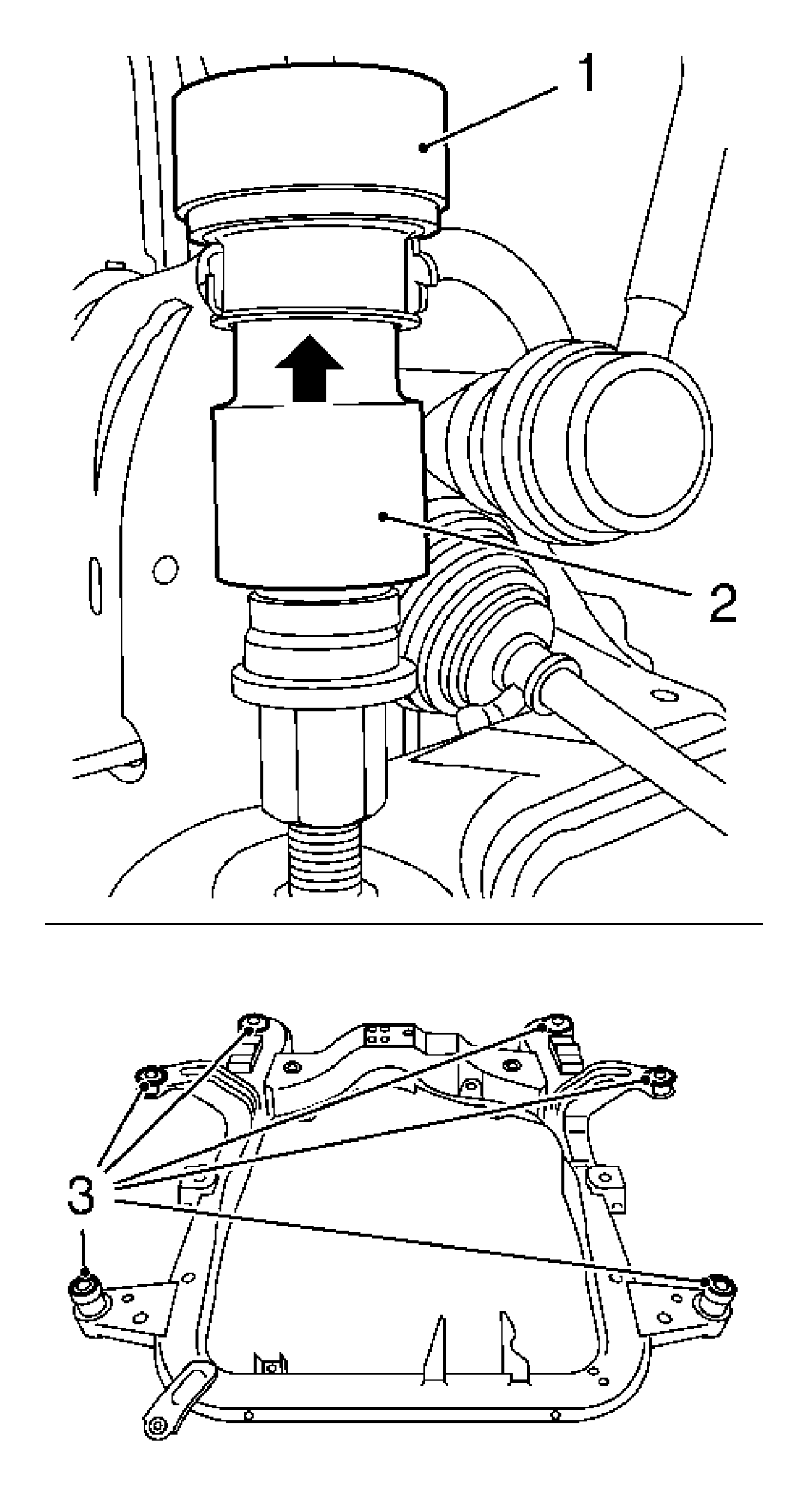 1

2

3