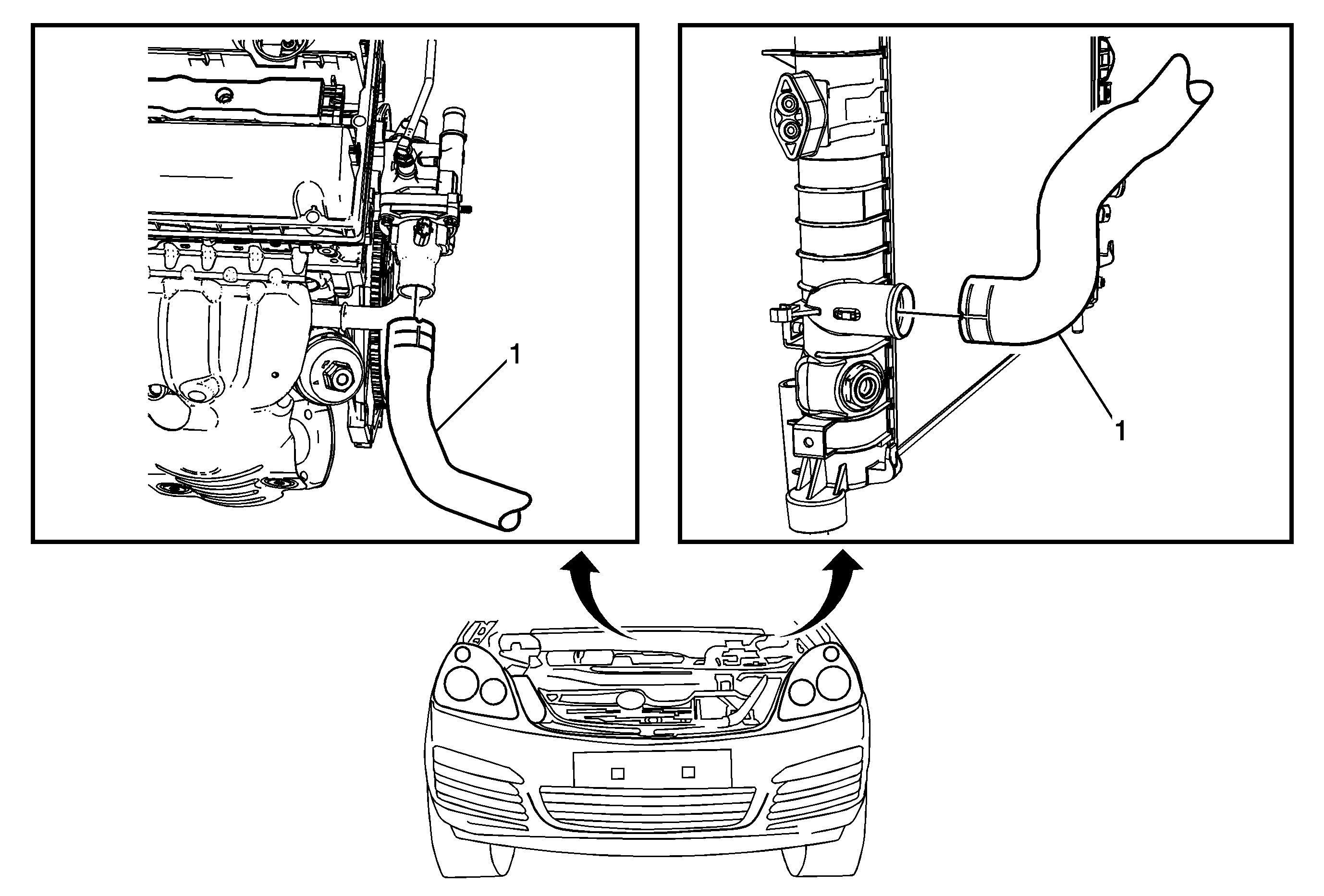 1

1