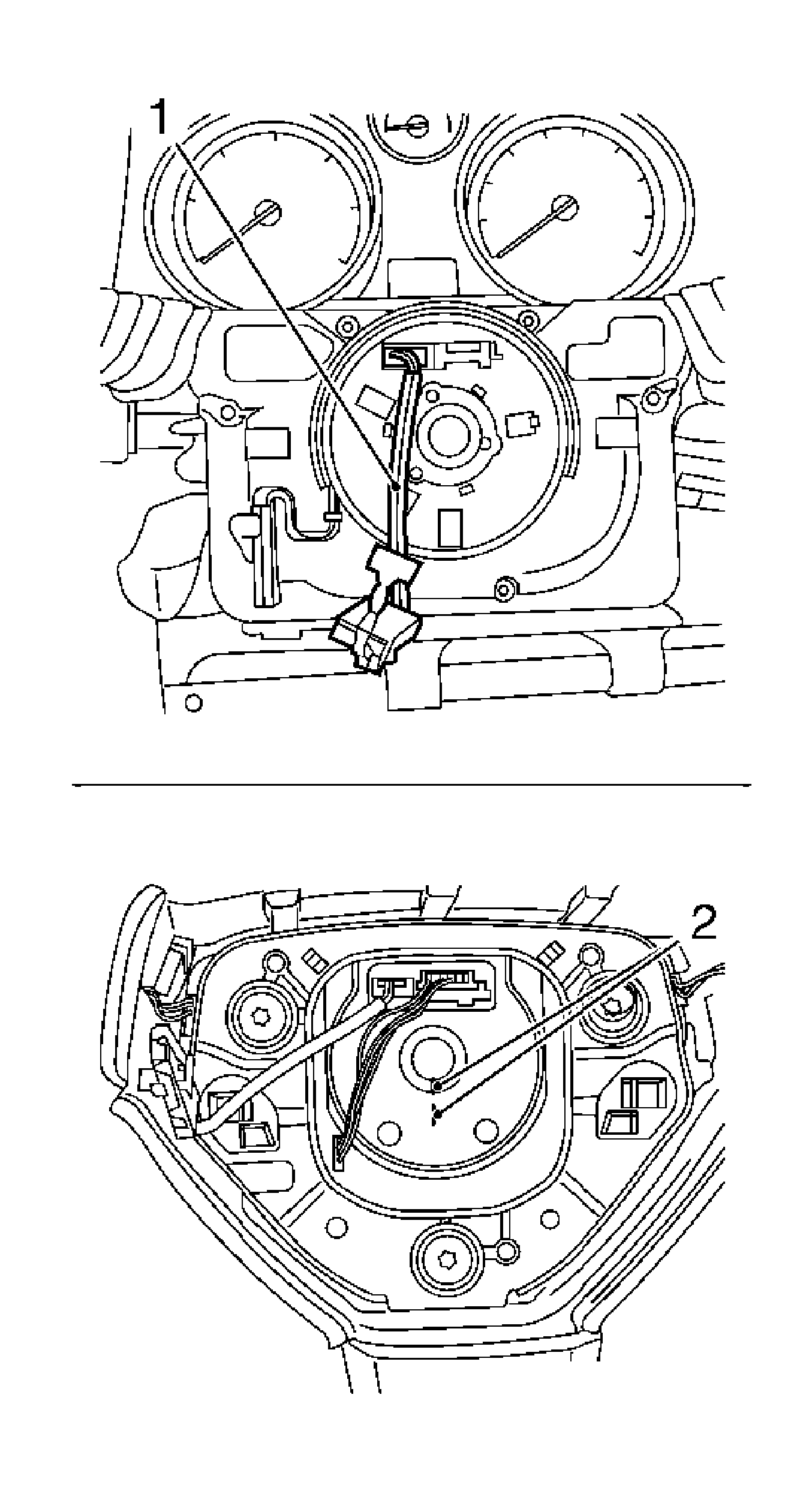 1

2