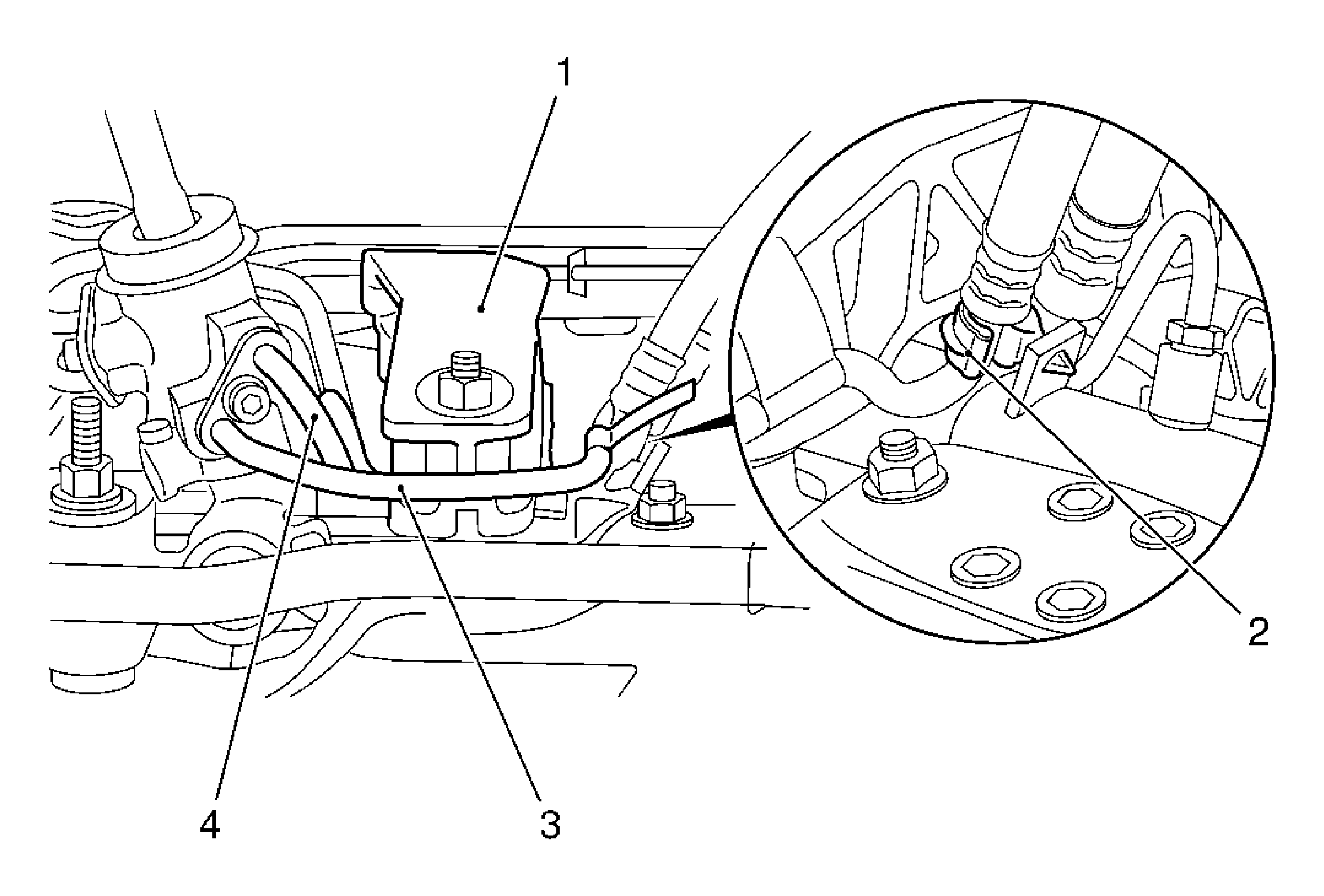 1

2

4

3