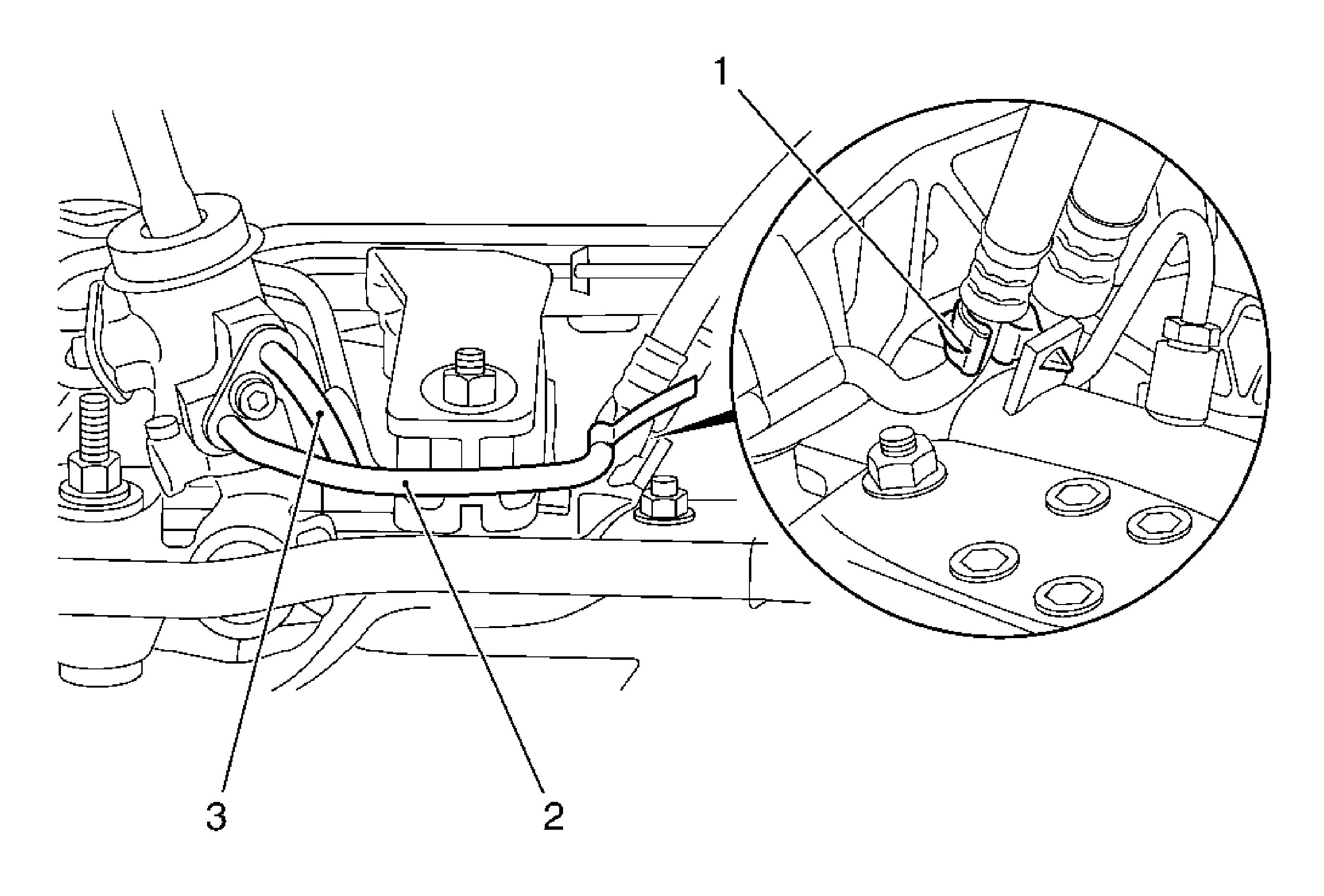 1

3

2