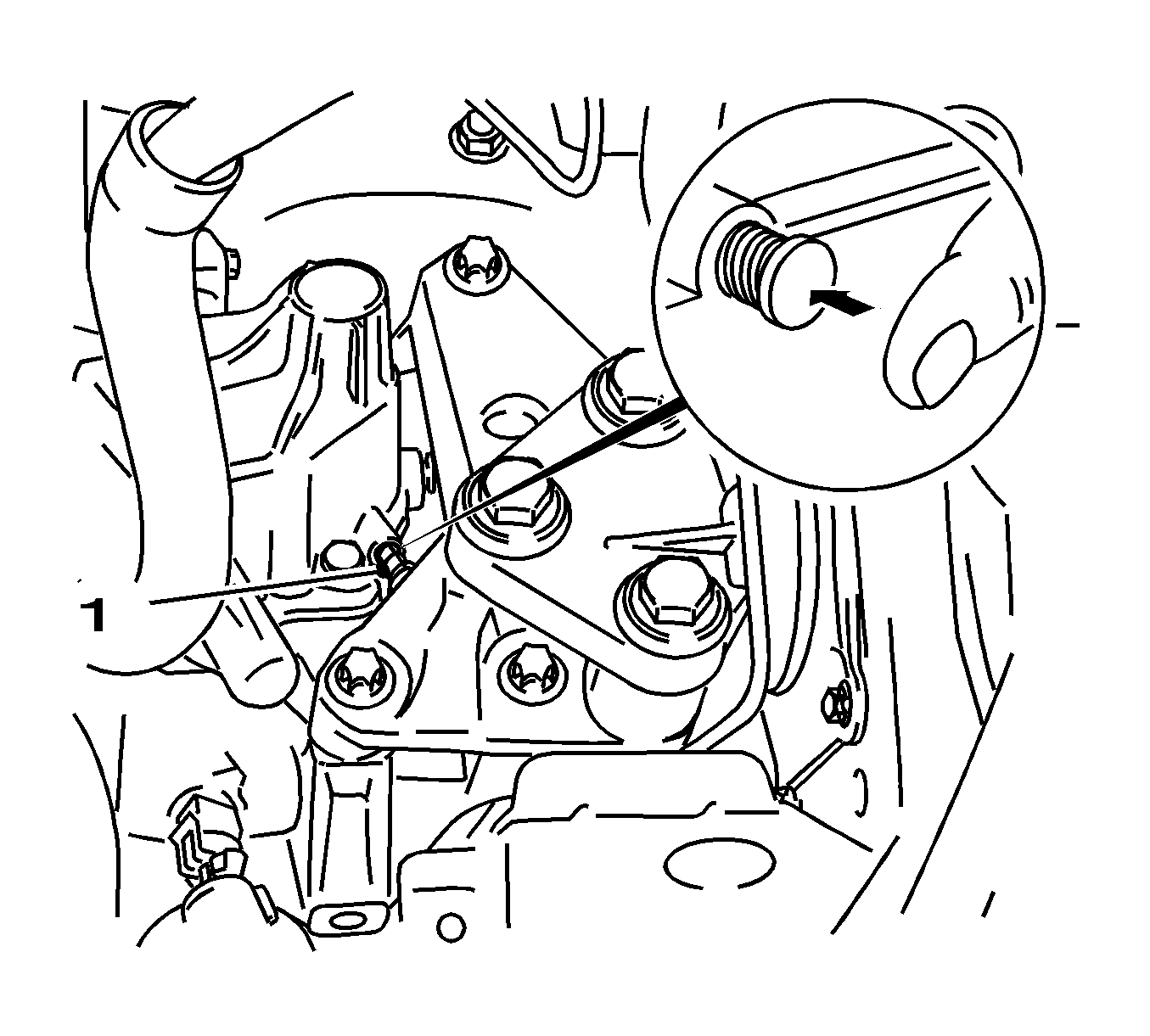 1