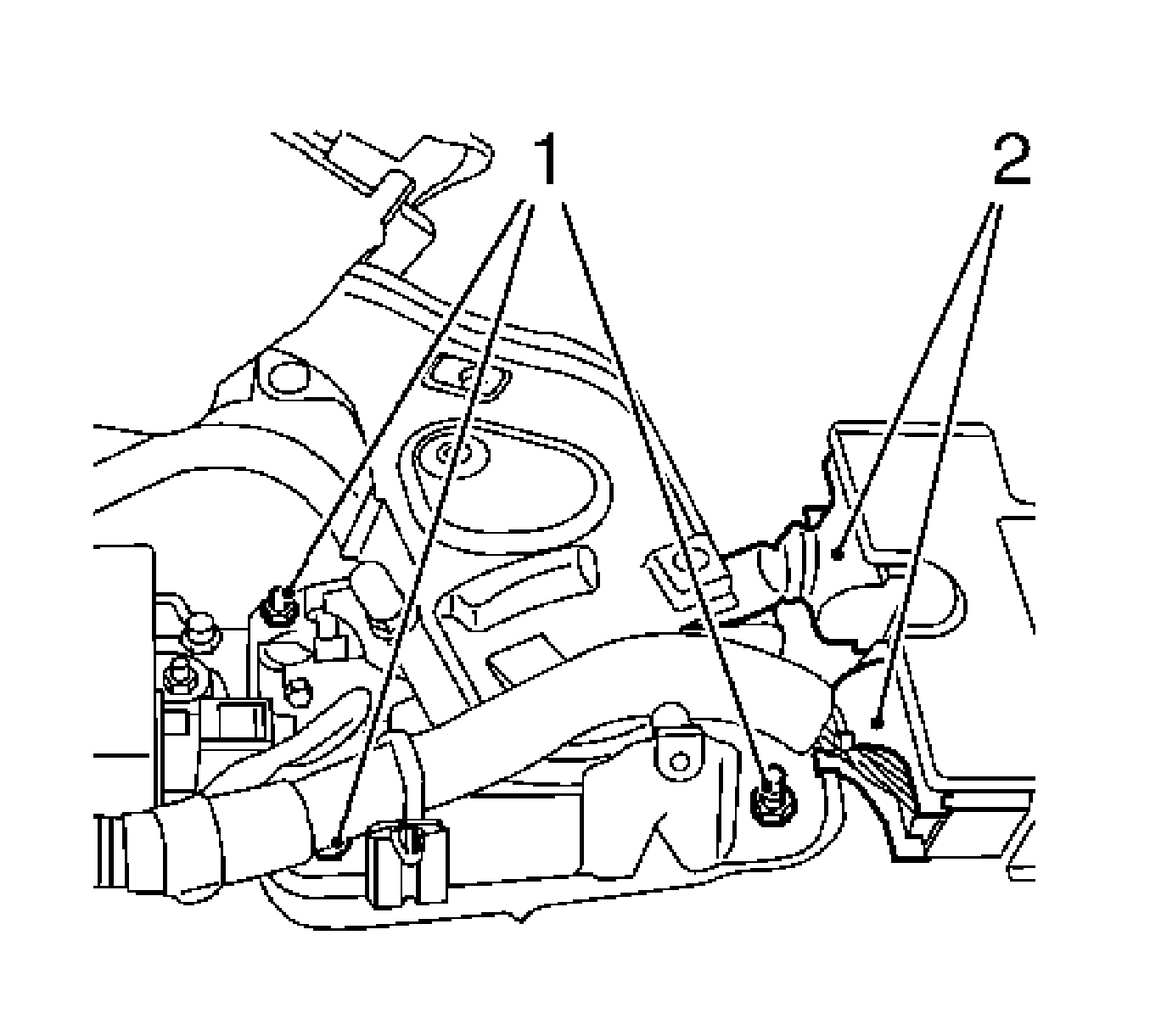 1
2