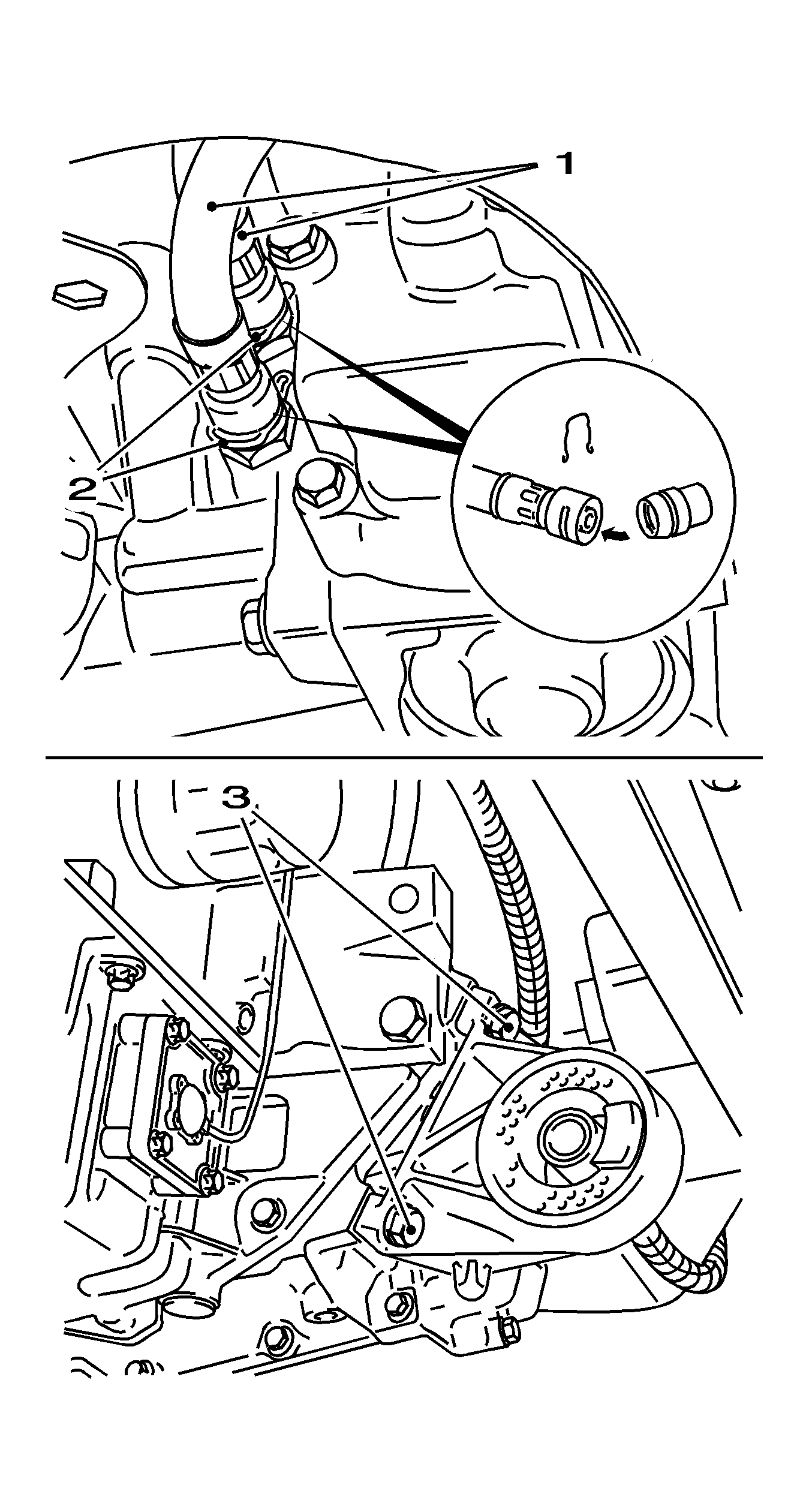 1

2

3