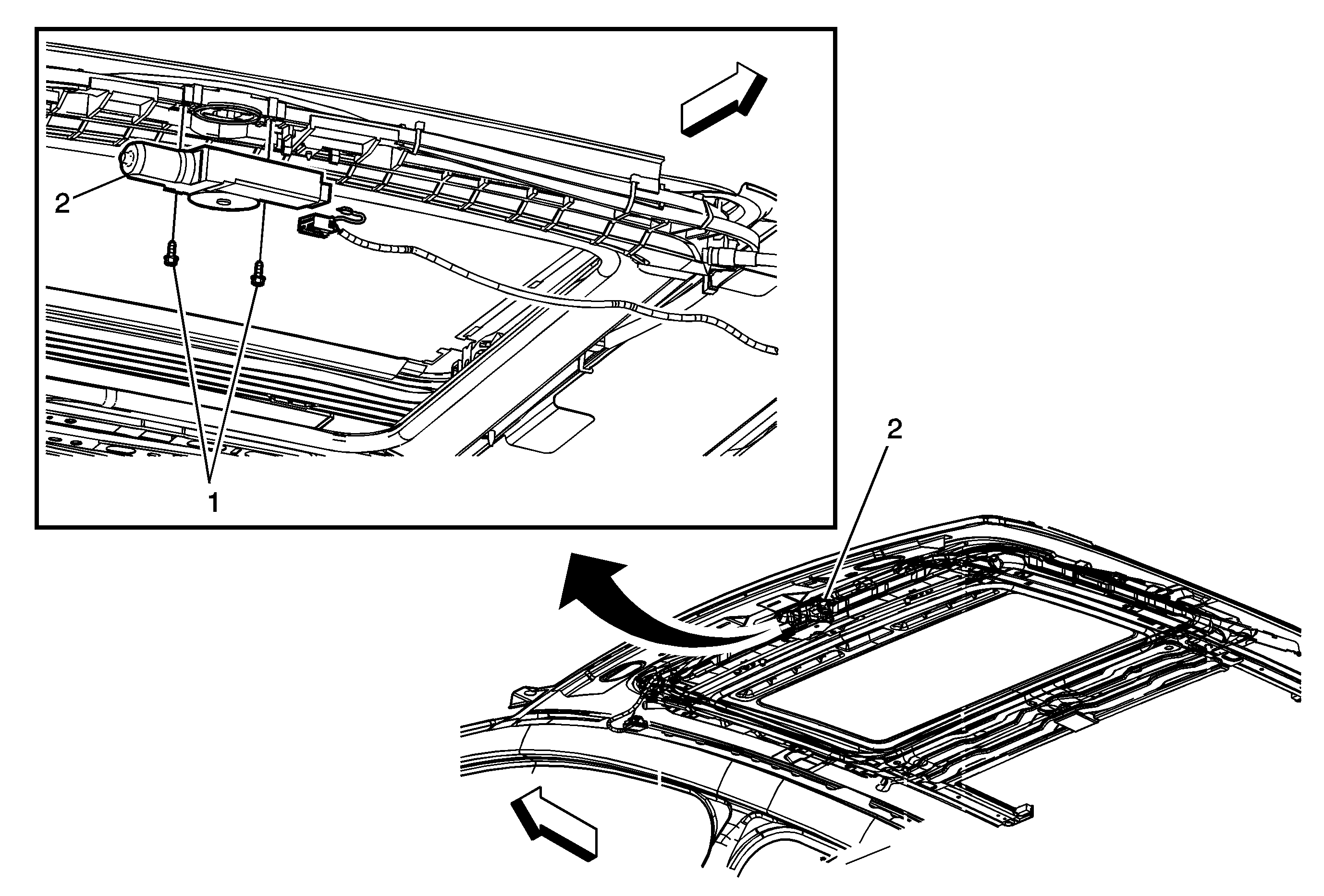 2

1

2