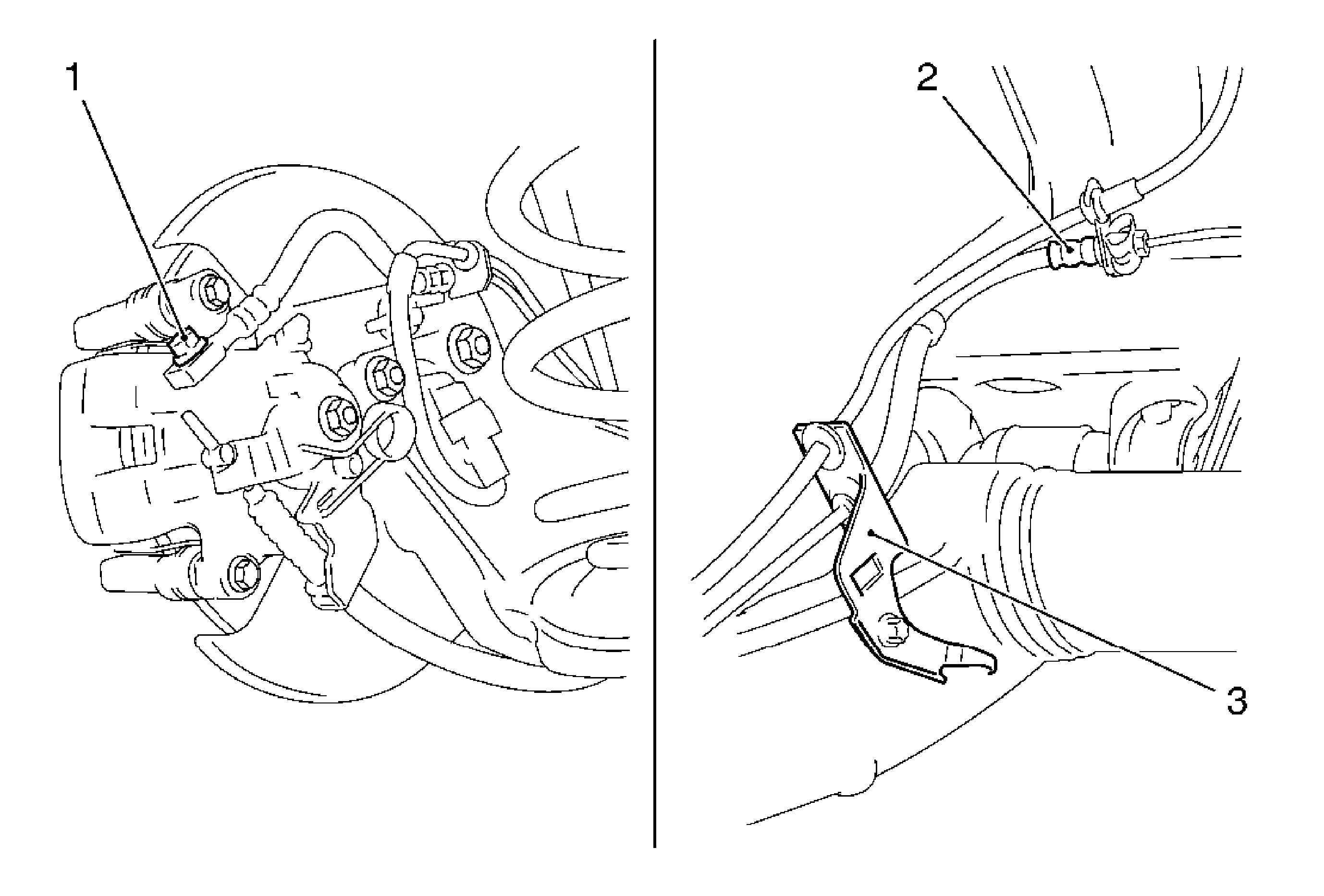 1
2
3