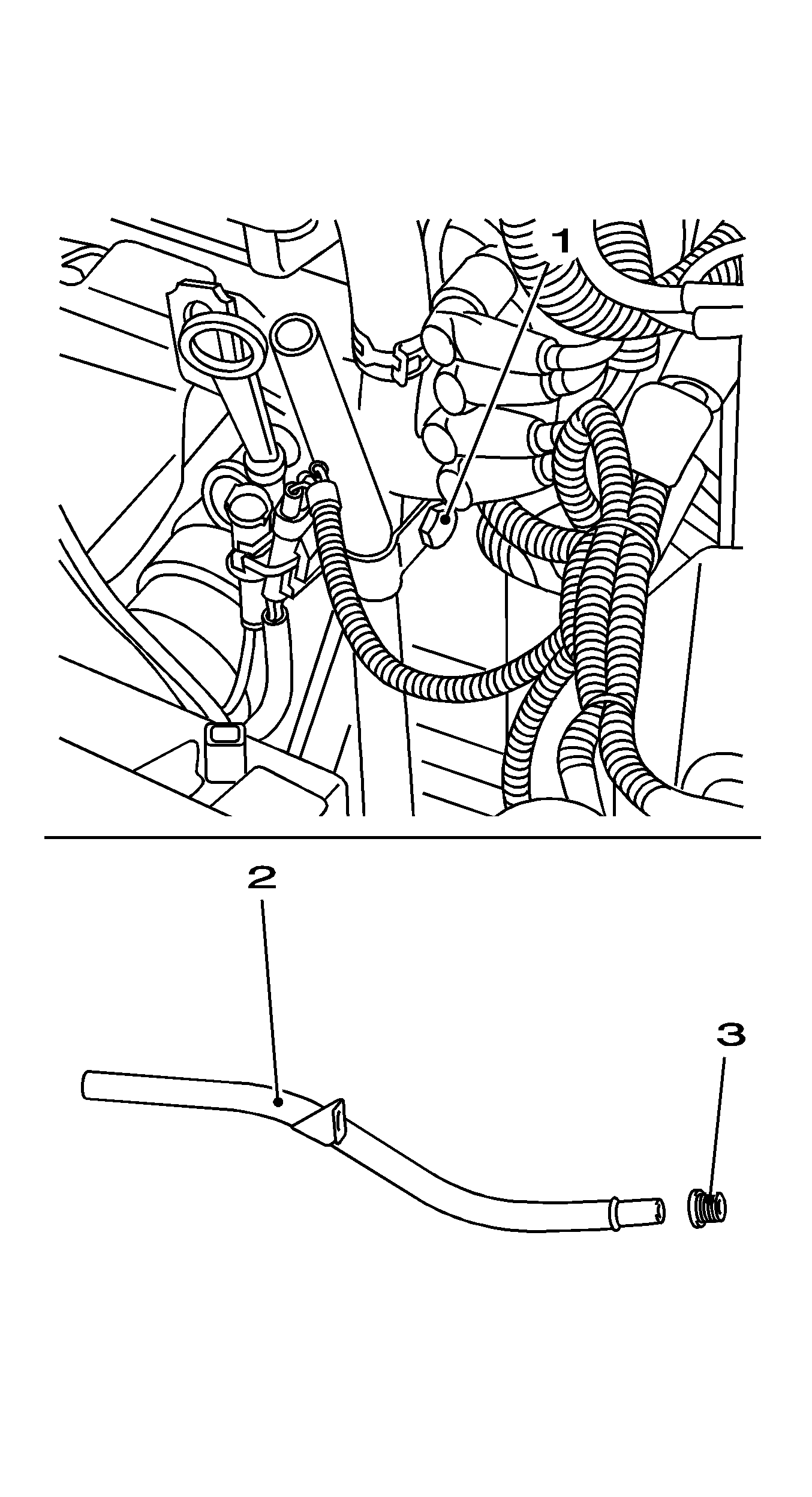 1

2

3