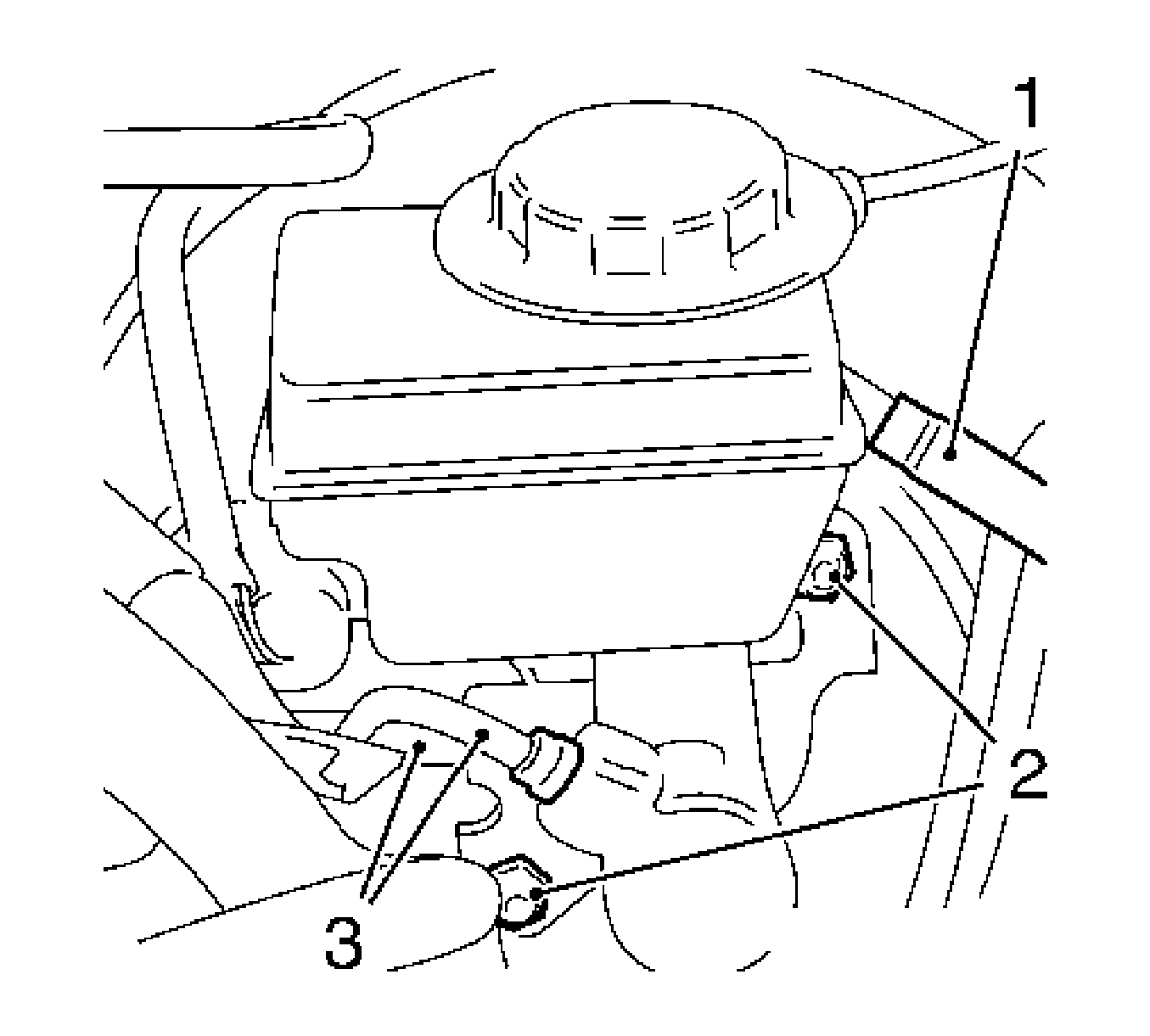 1
2
3