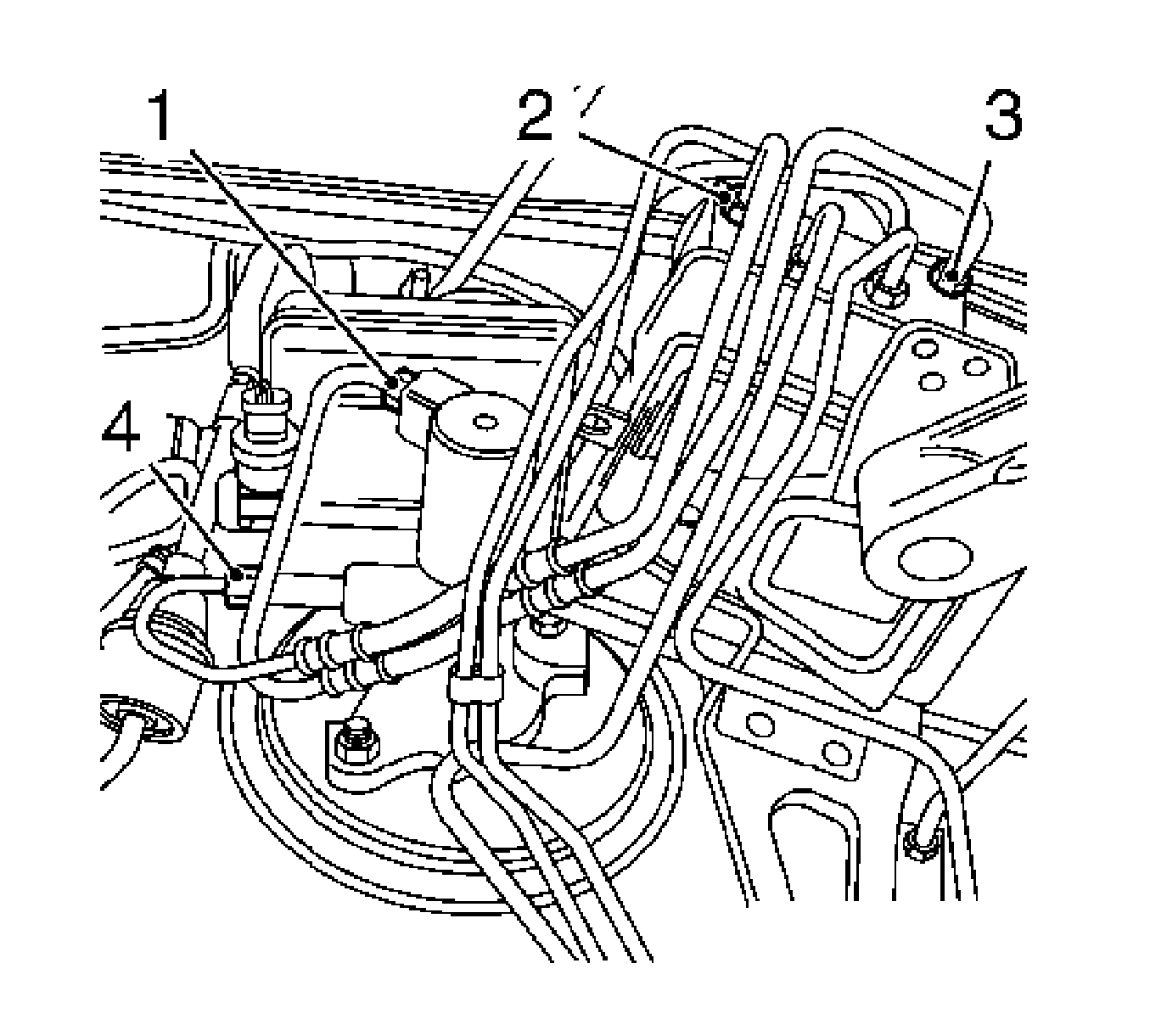 1
2
3
4