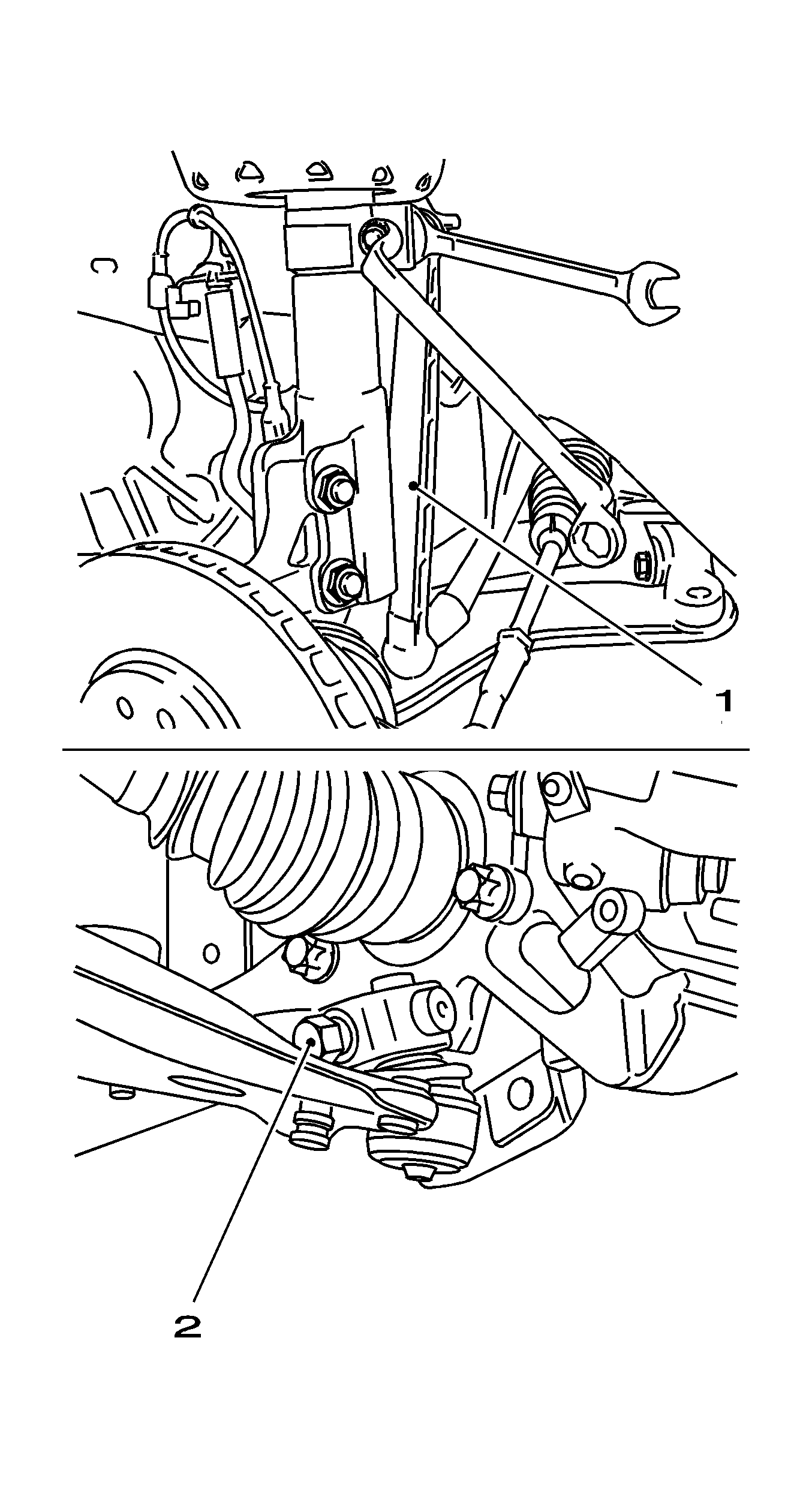 1

2