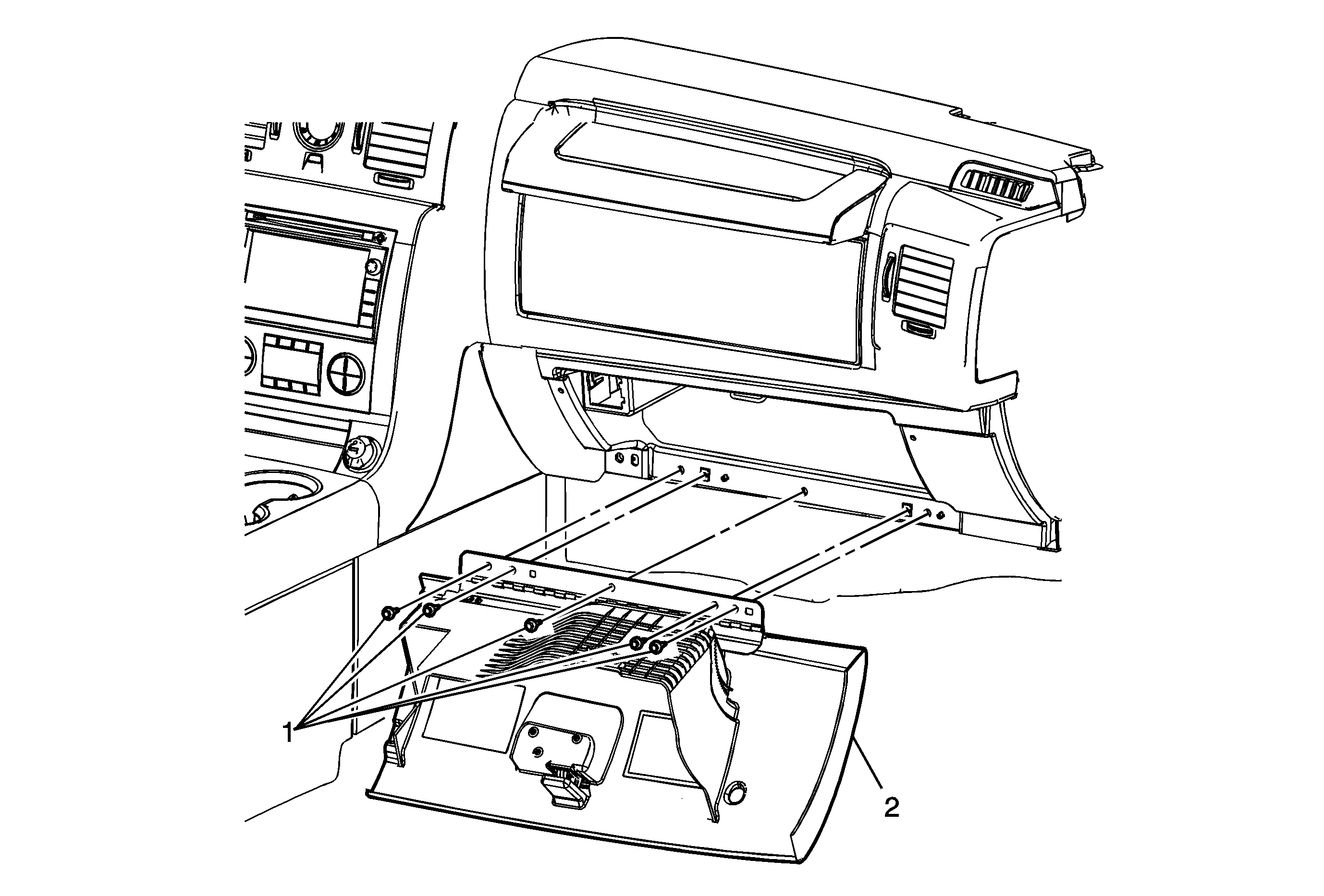 1

2