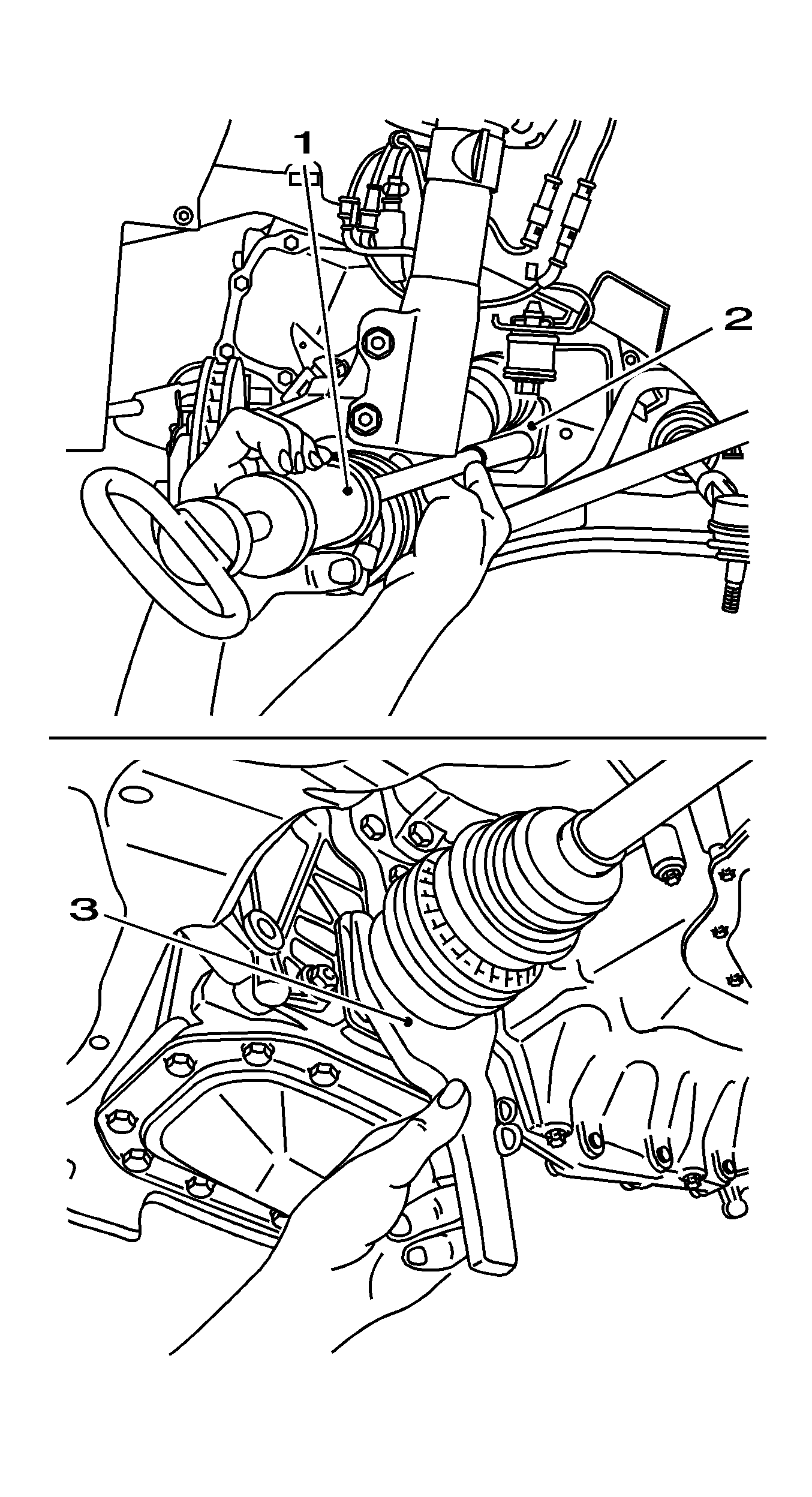 1
2
3