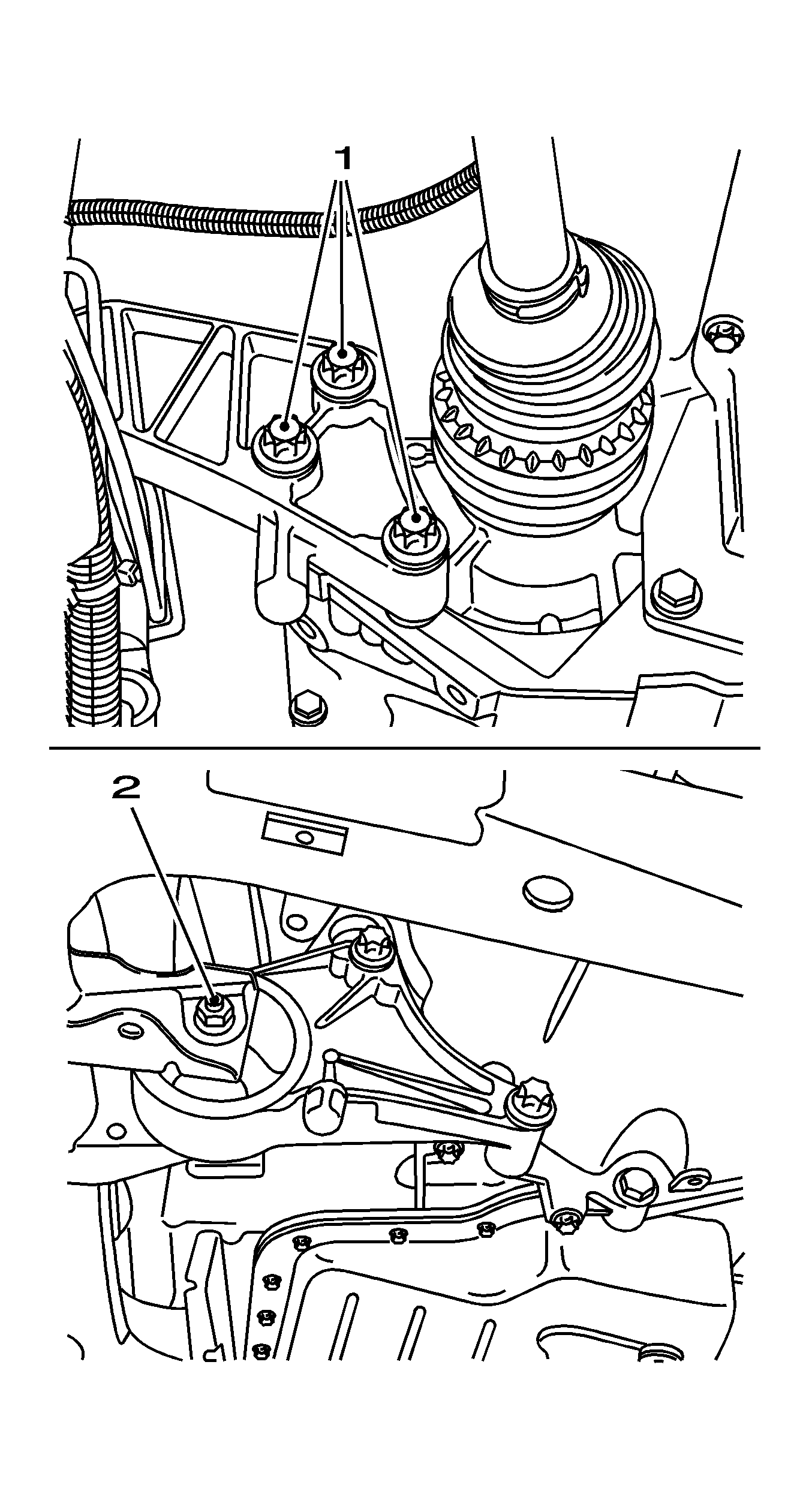 1

2