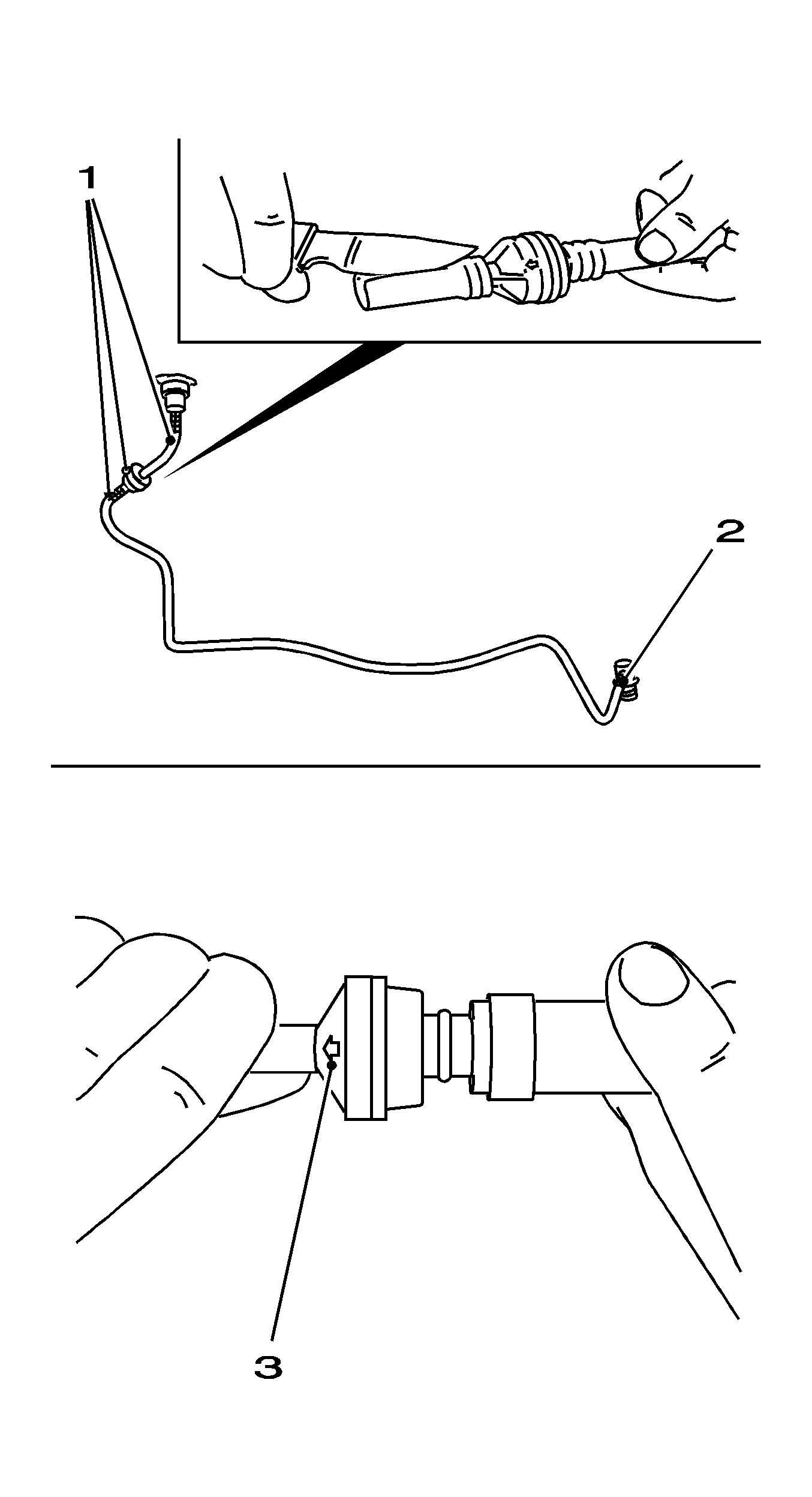 1

2

3