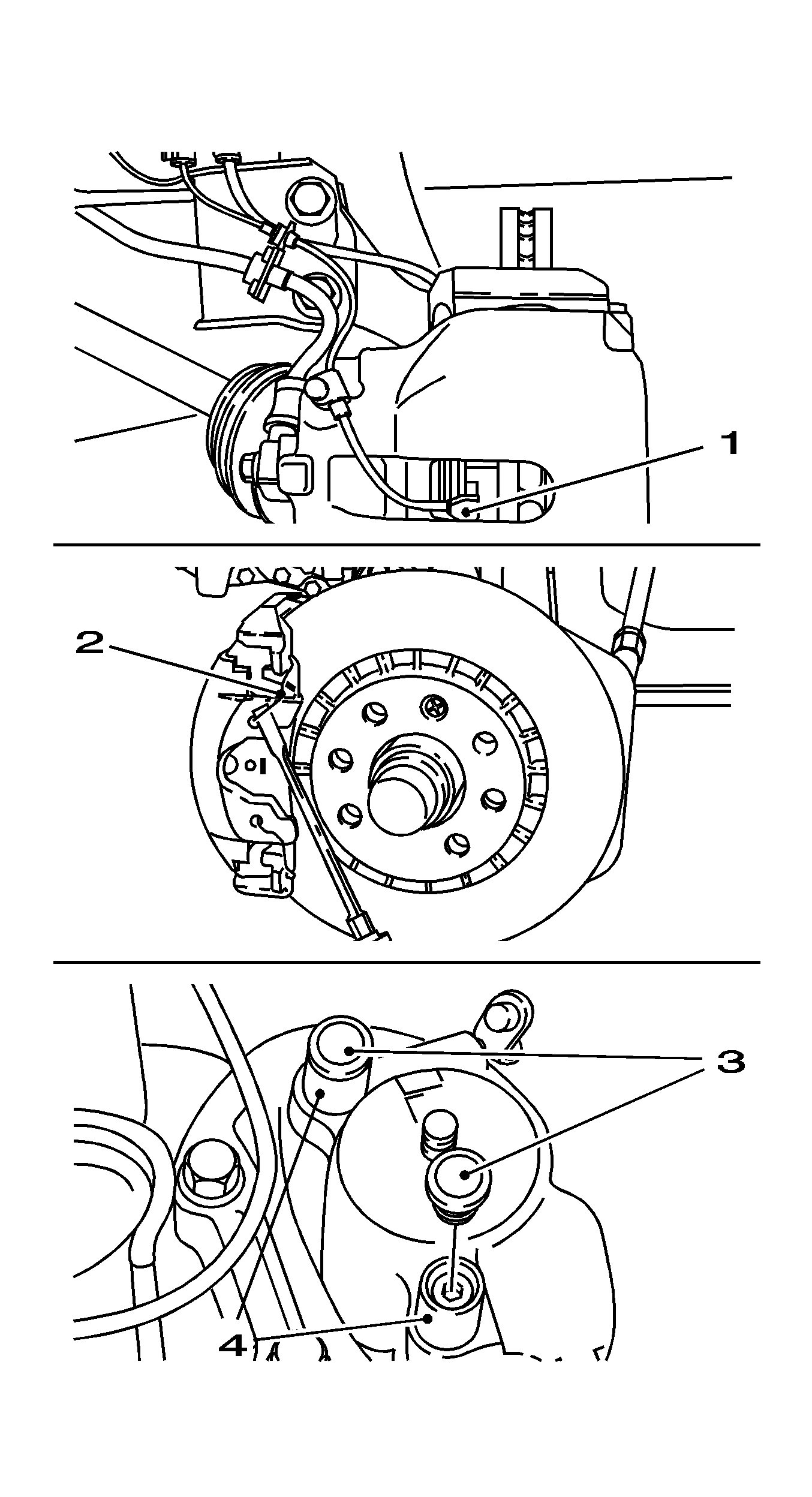 1

2

3

4