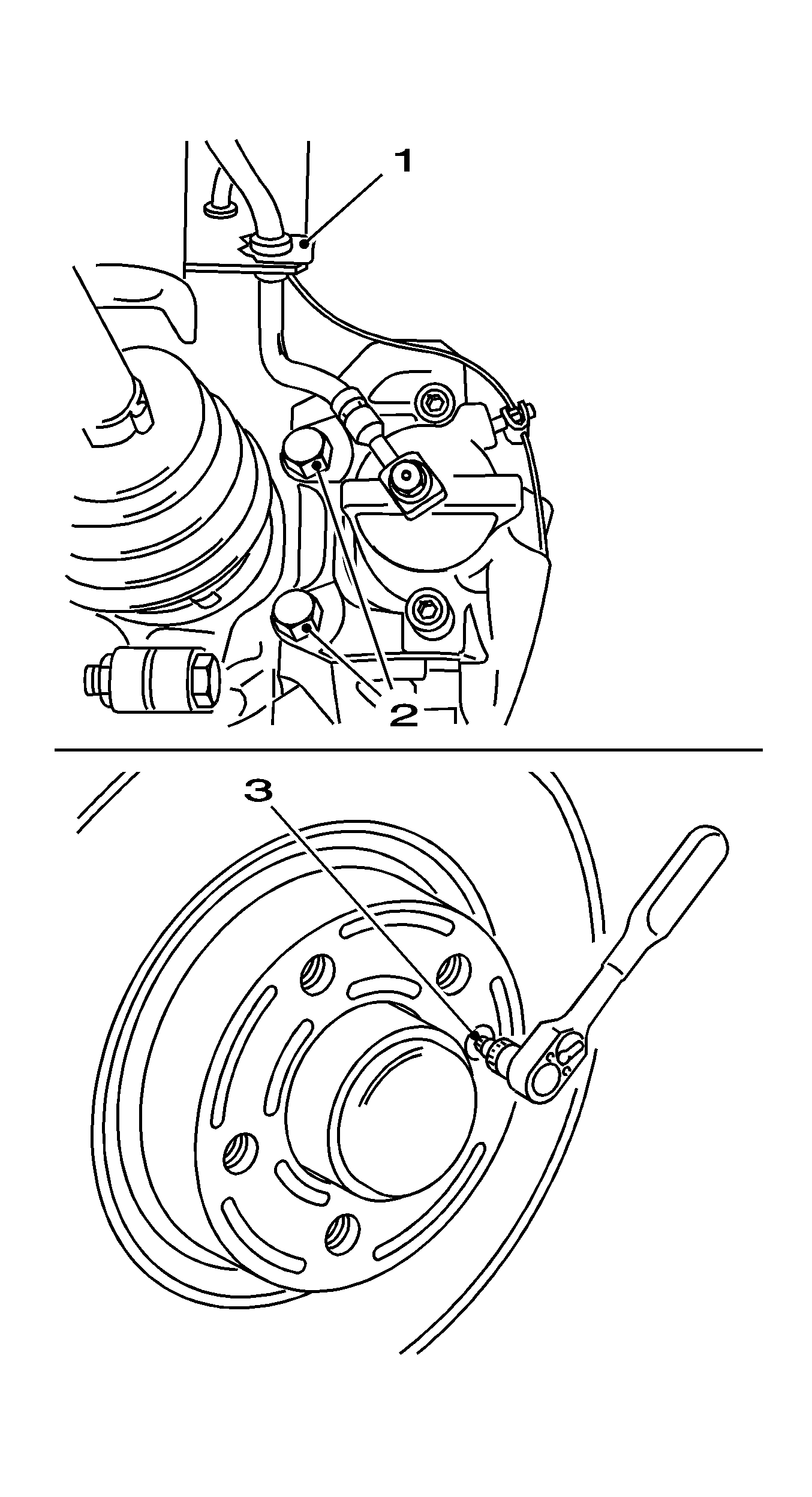 1
2
3