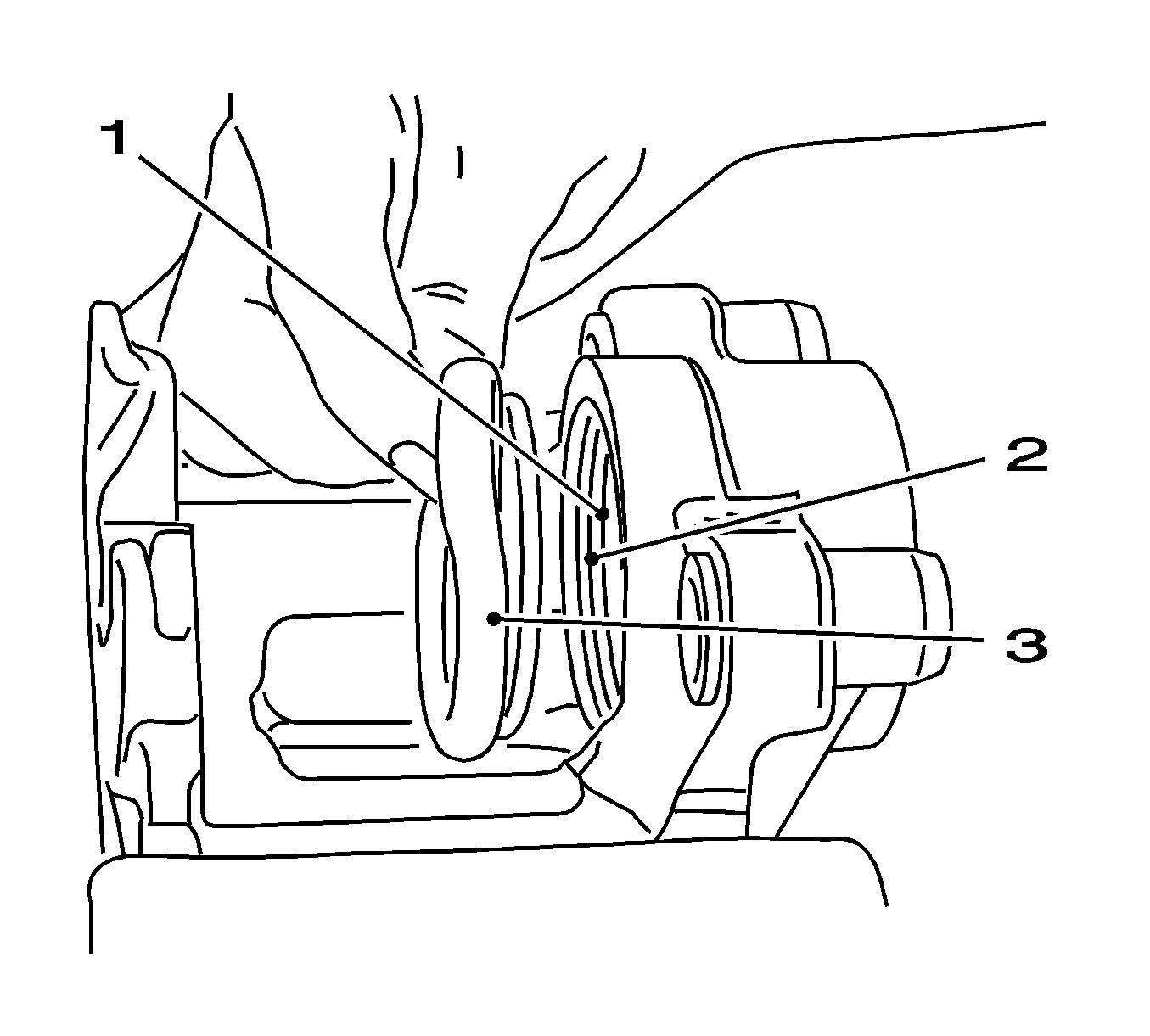 1
2
3