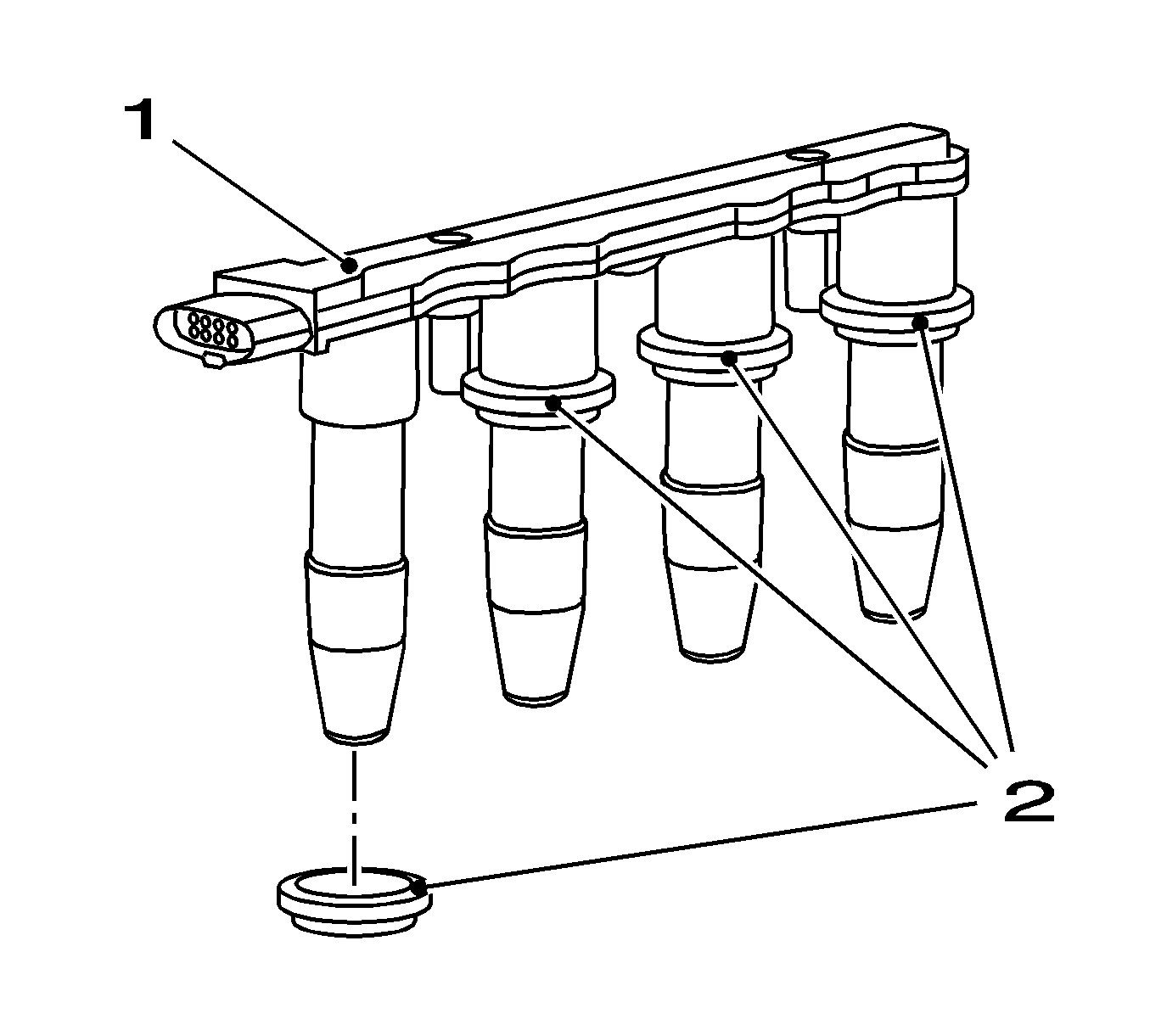 1

2