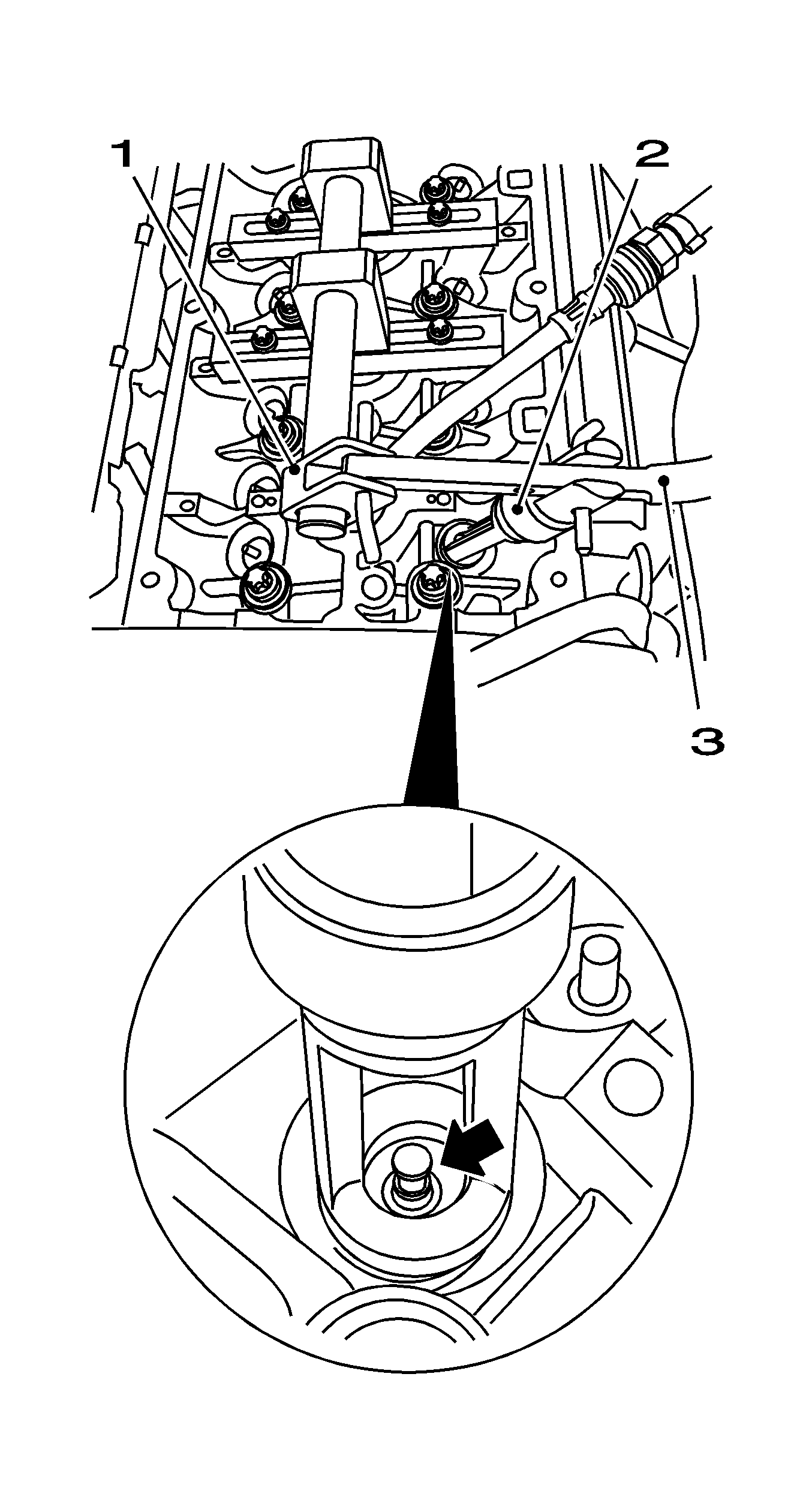 1
2
3