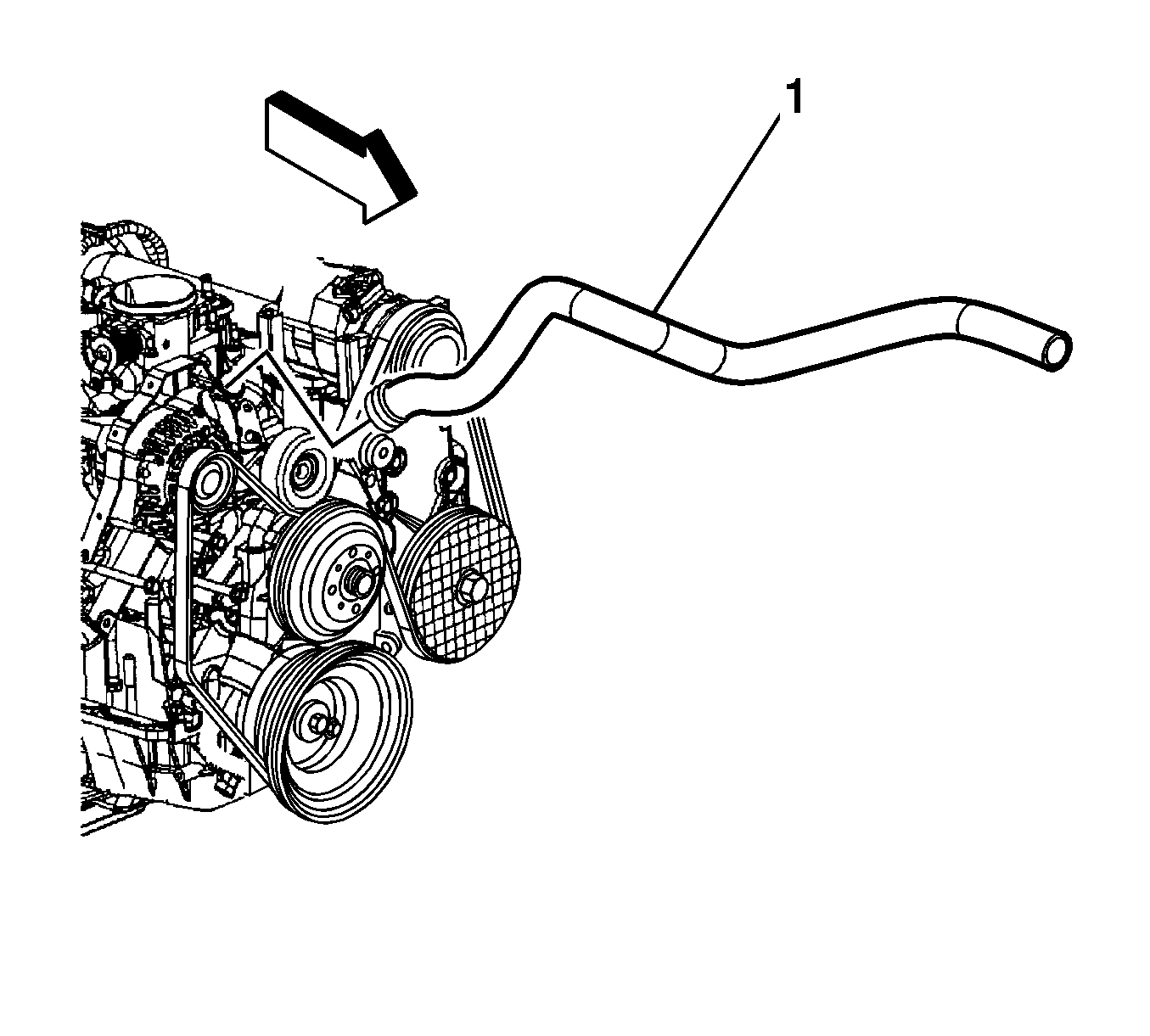 1