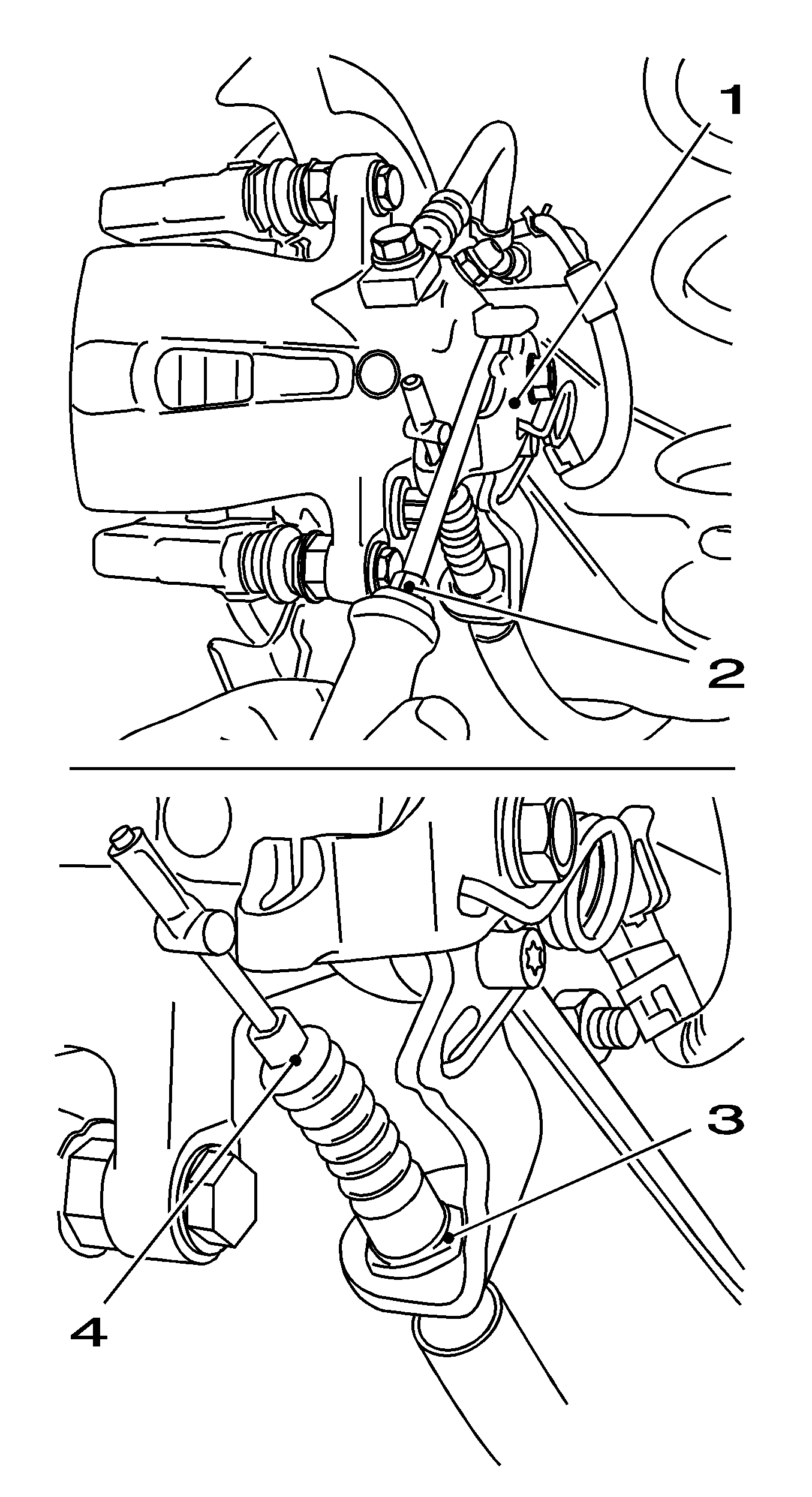 1
2
3
4