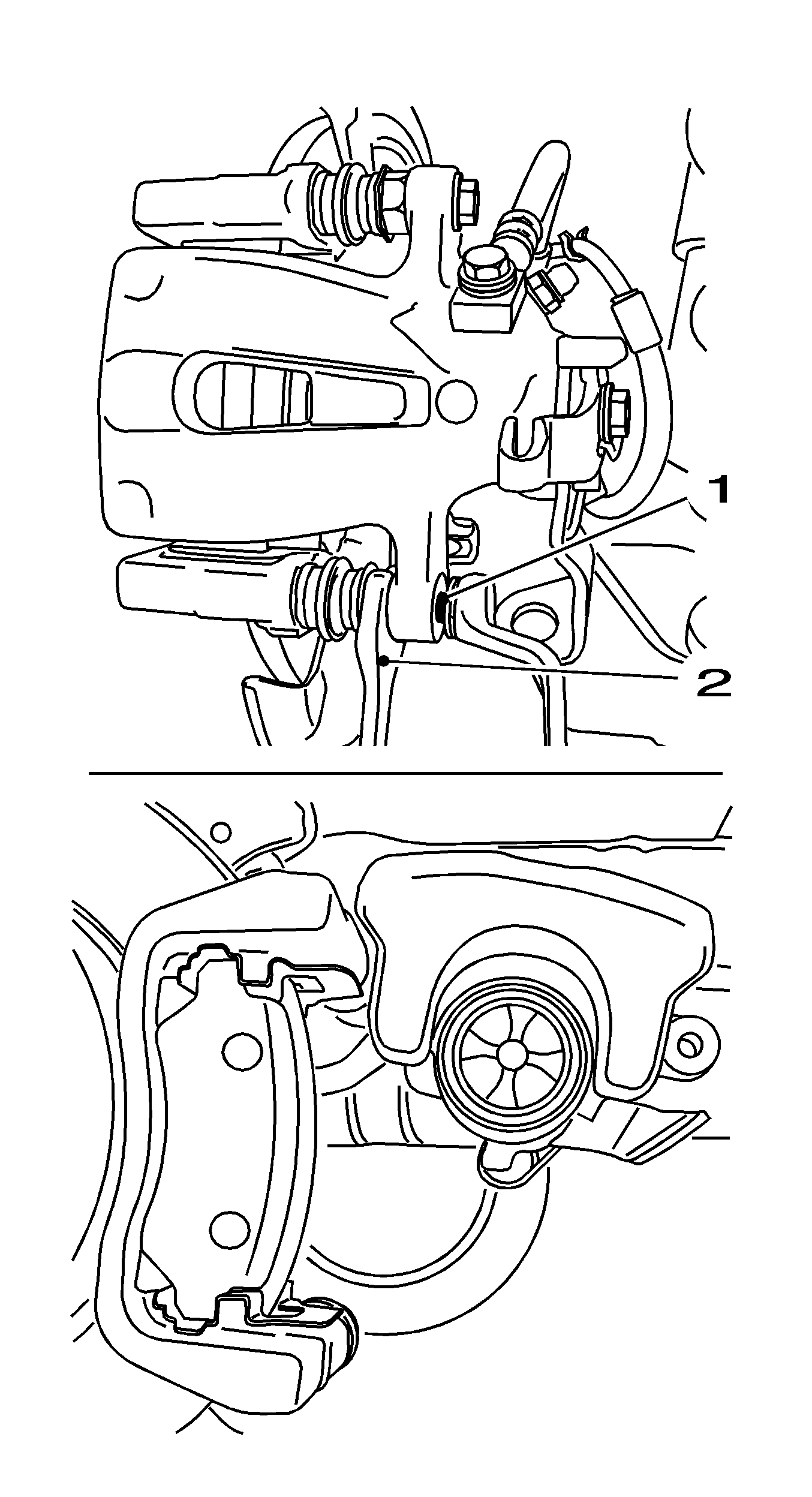 1
2