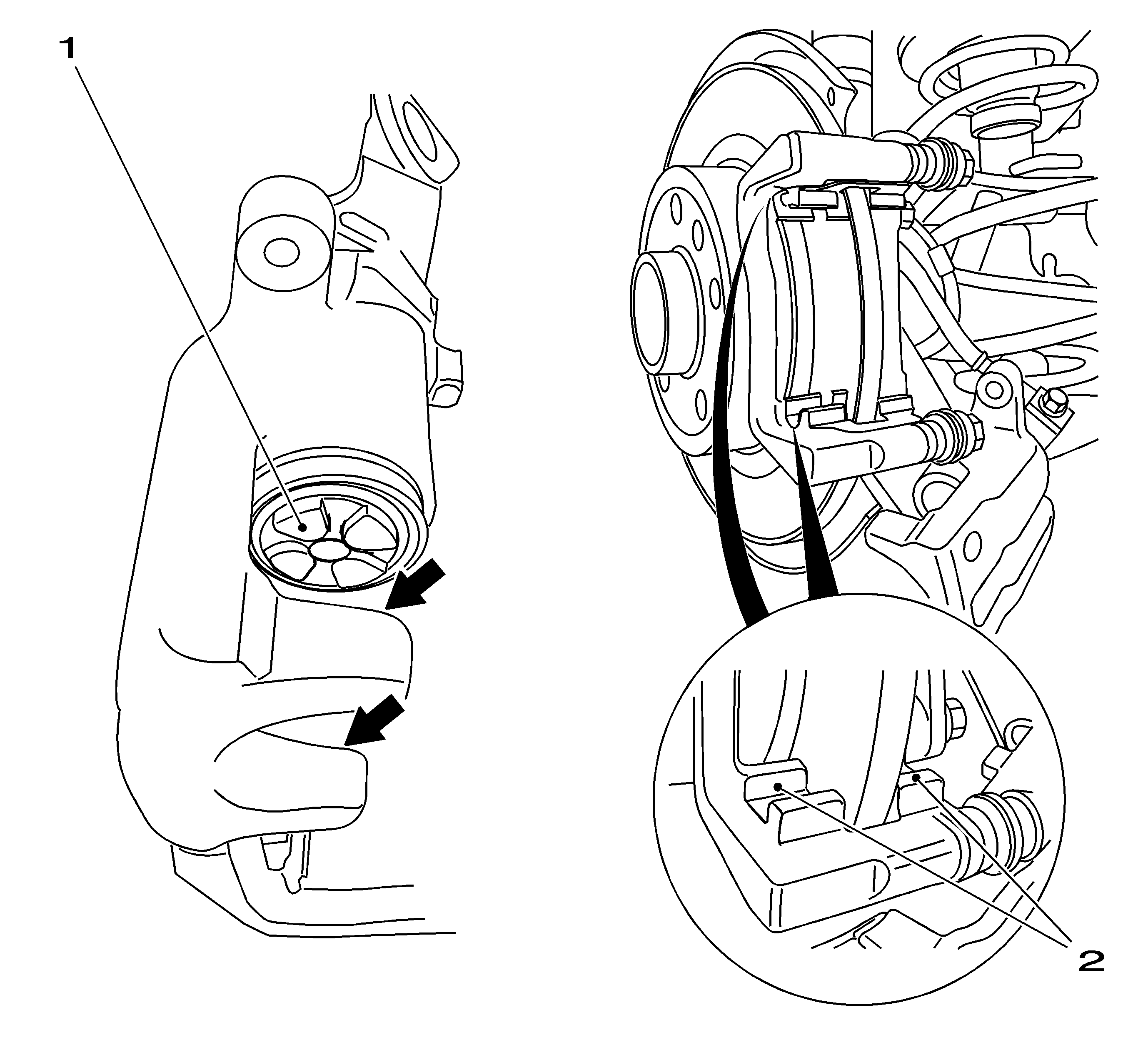 1

2