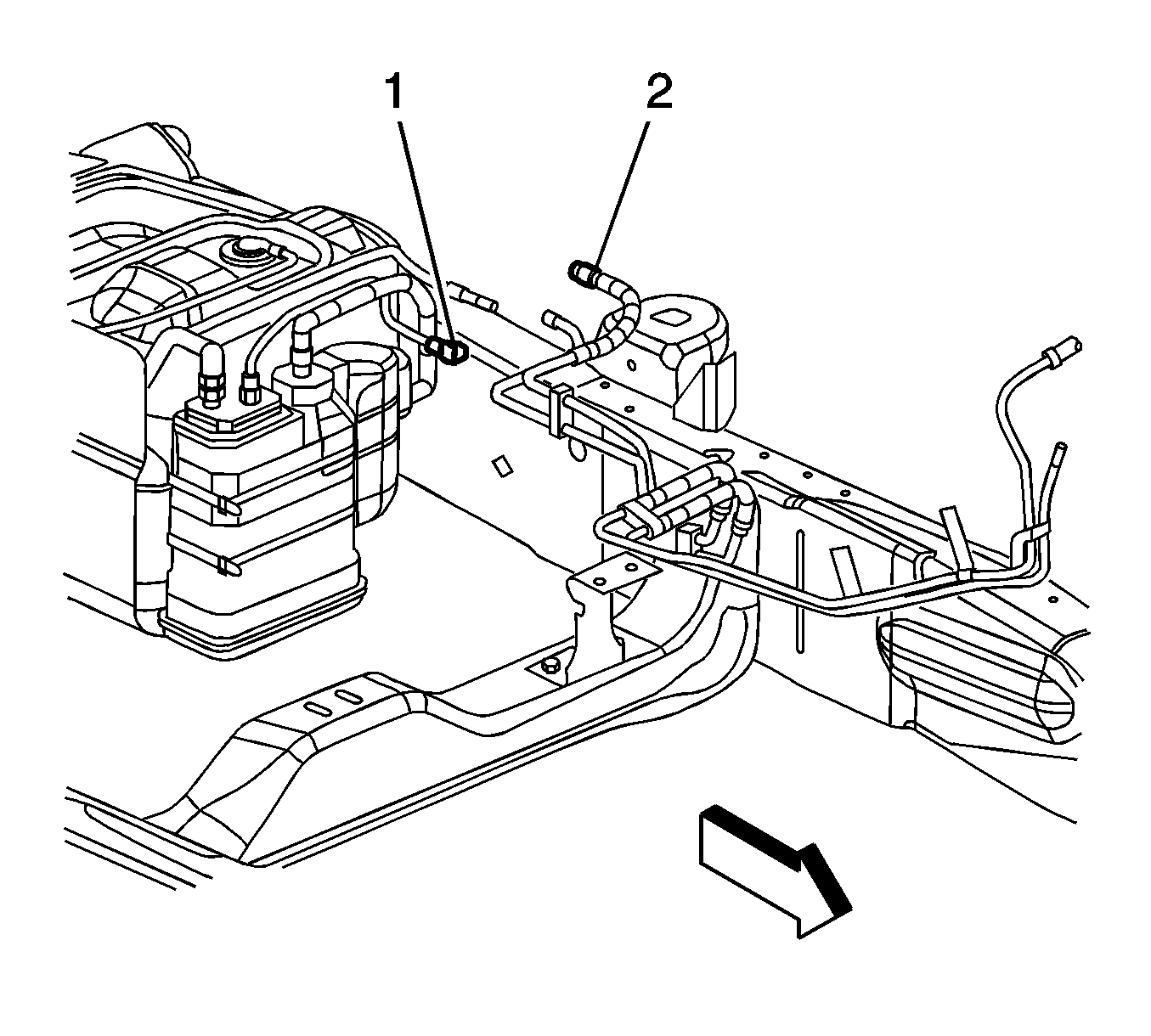 1
2