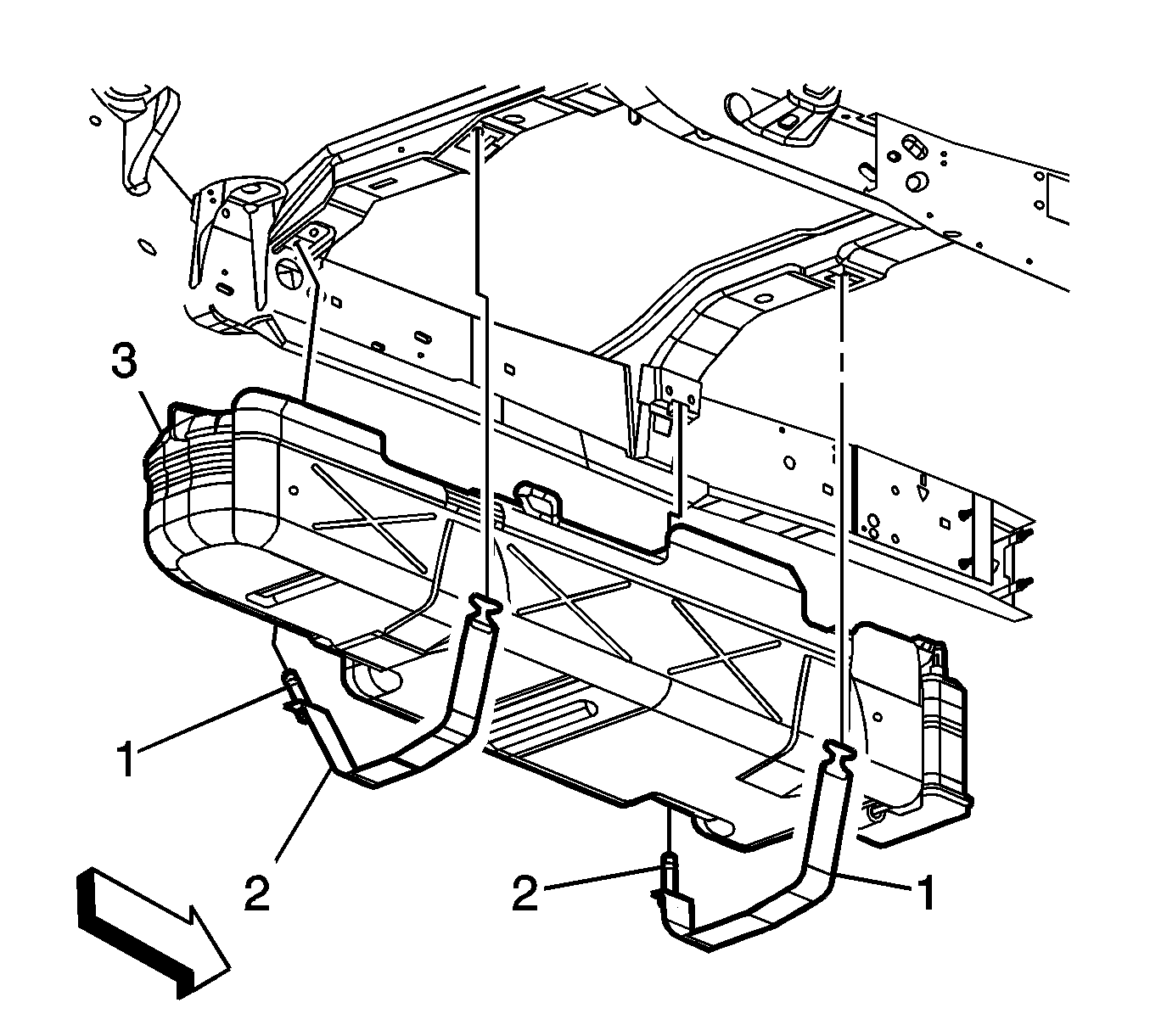 3
1
2
2
1