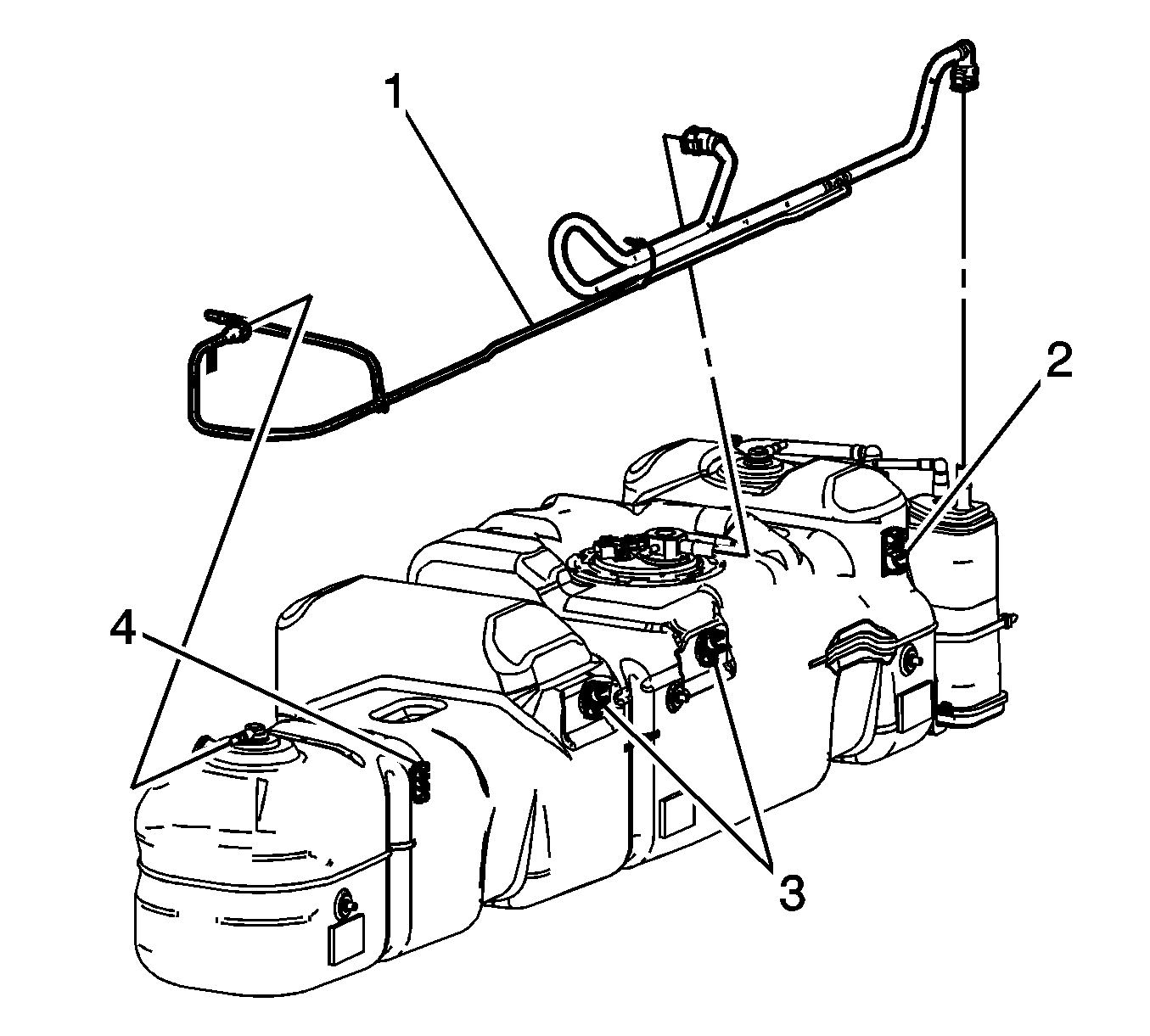 1
2
4
3