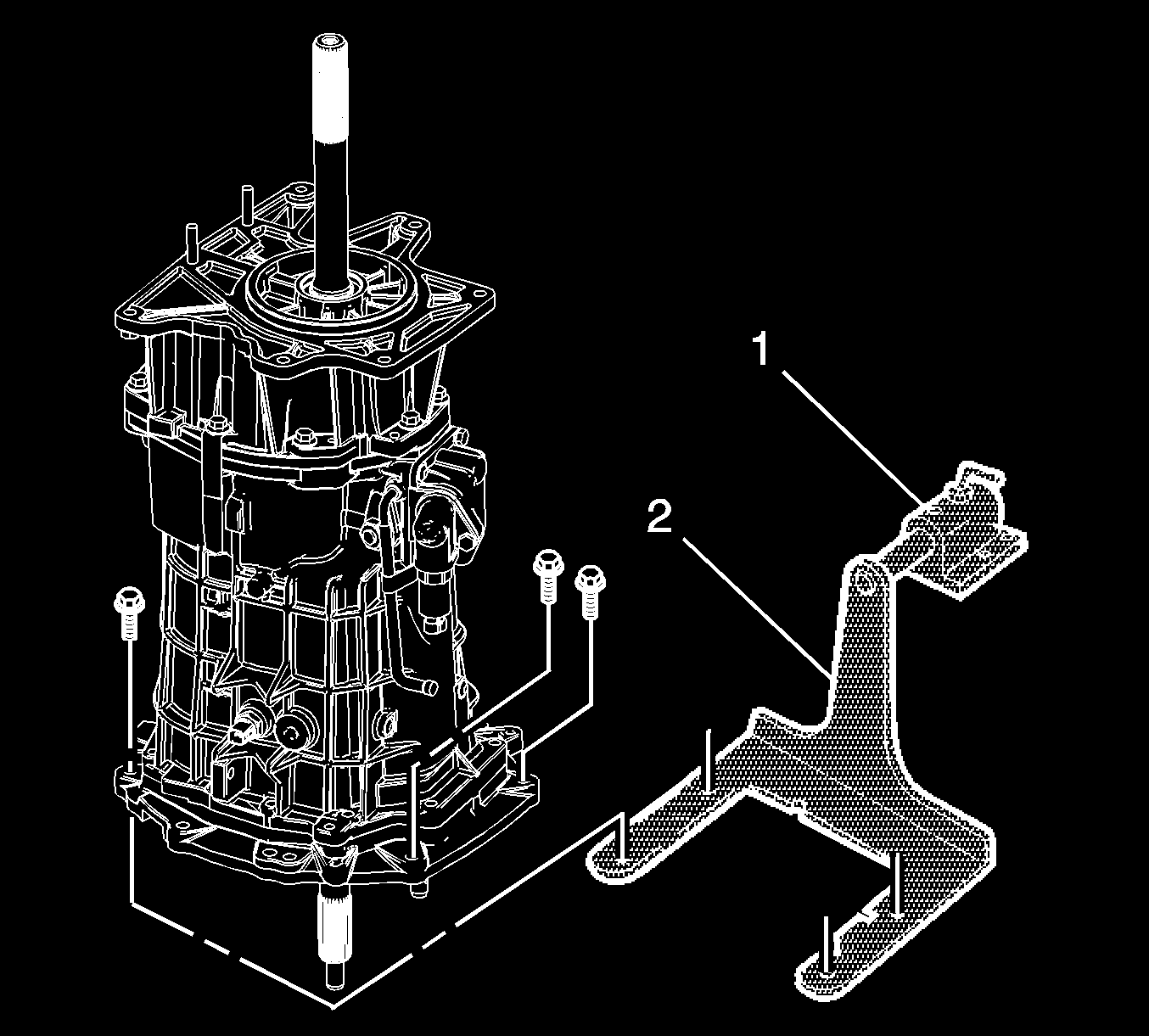 1

2