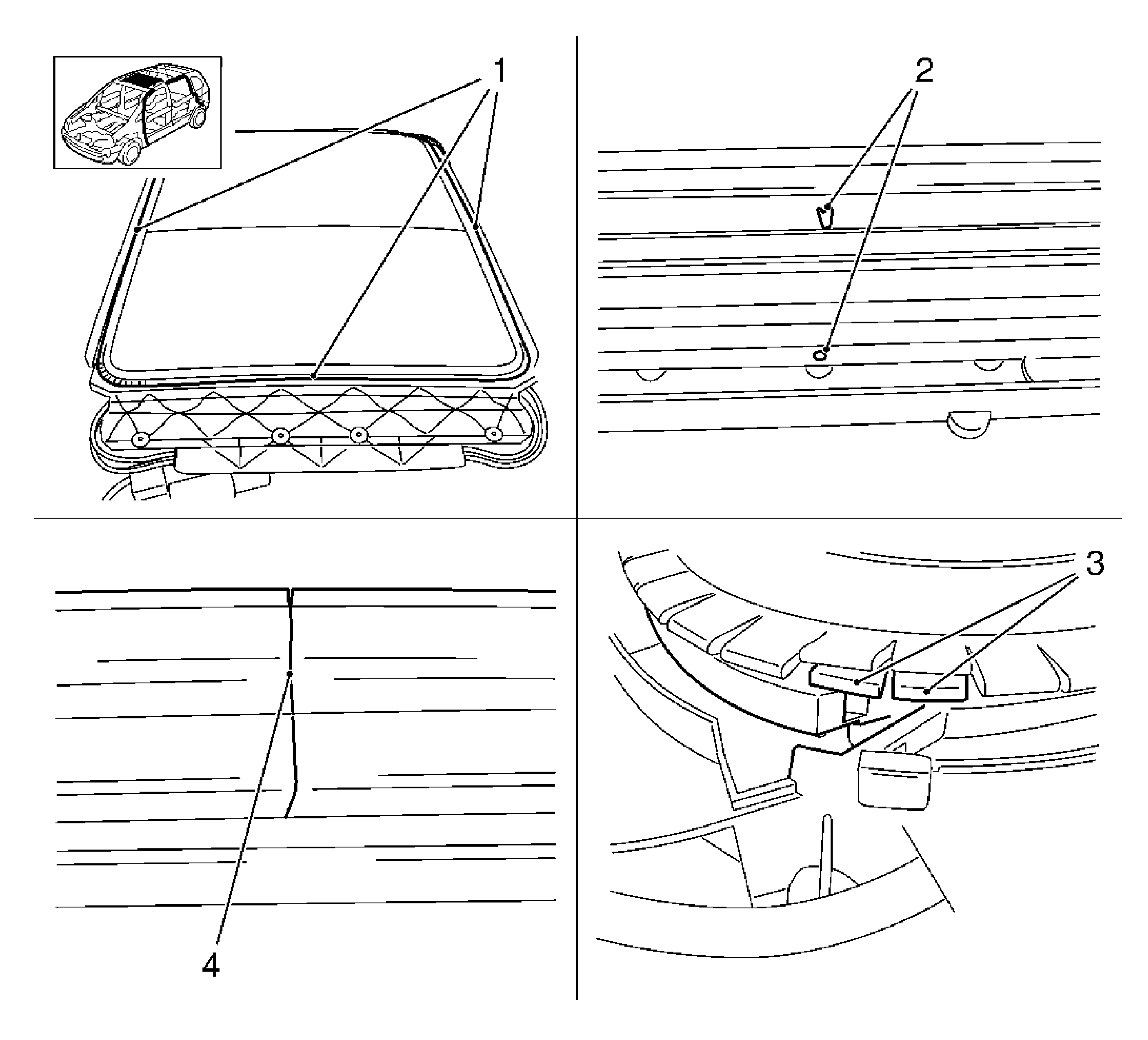 1

2

4

3