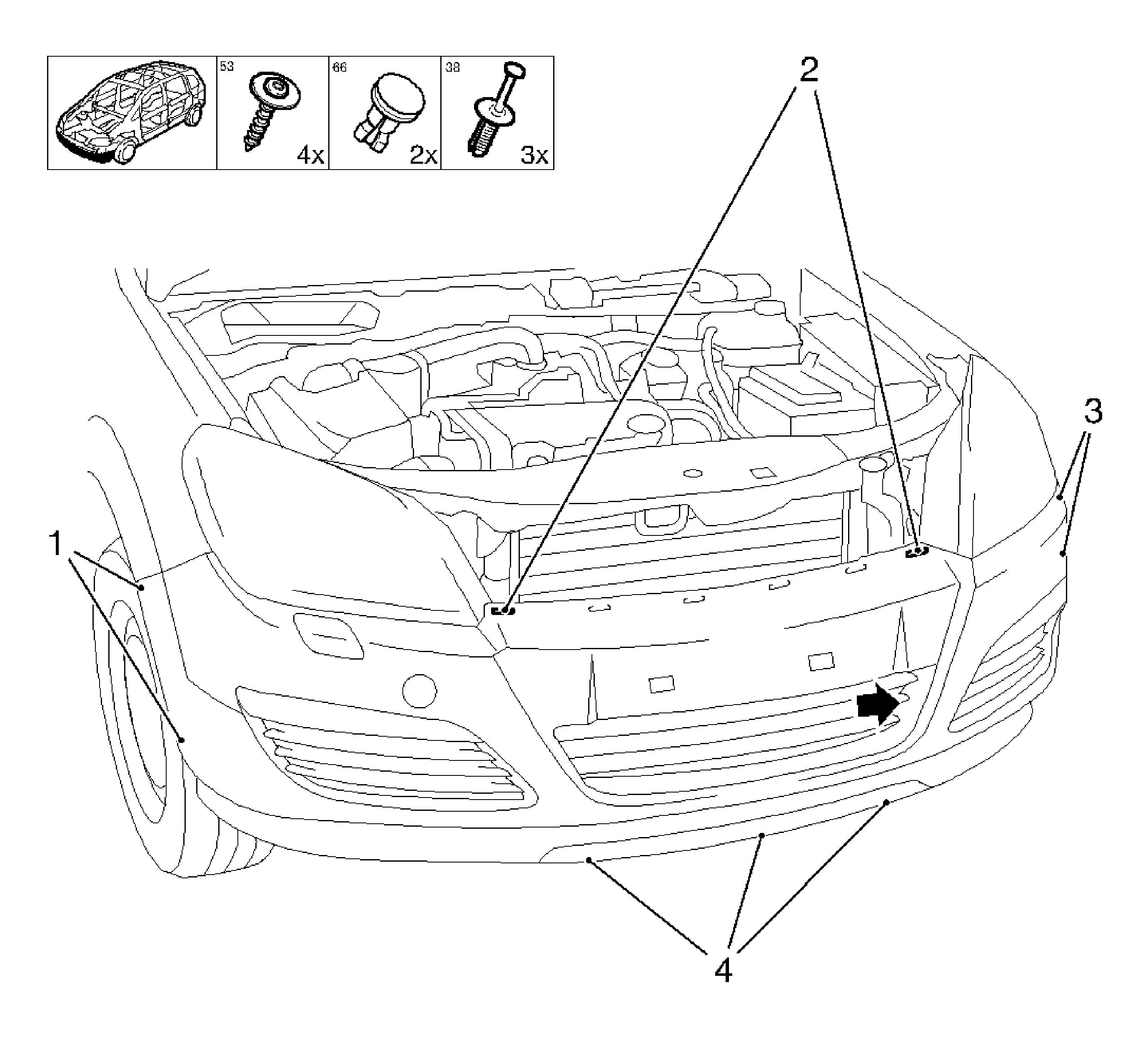 53
4x
66
2x
38
3x
2
3
1
4