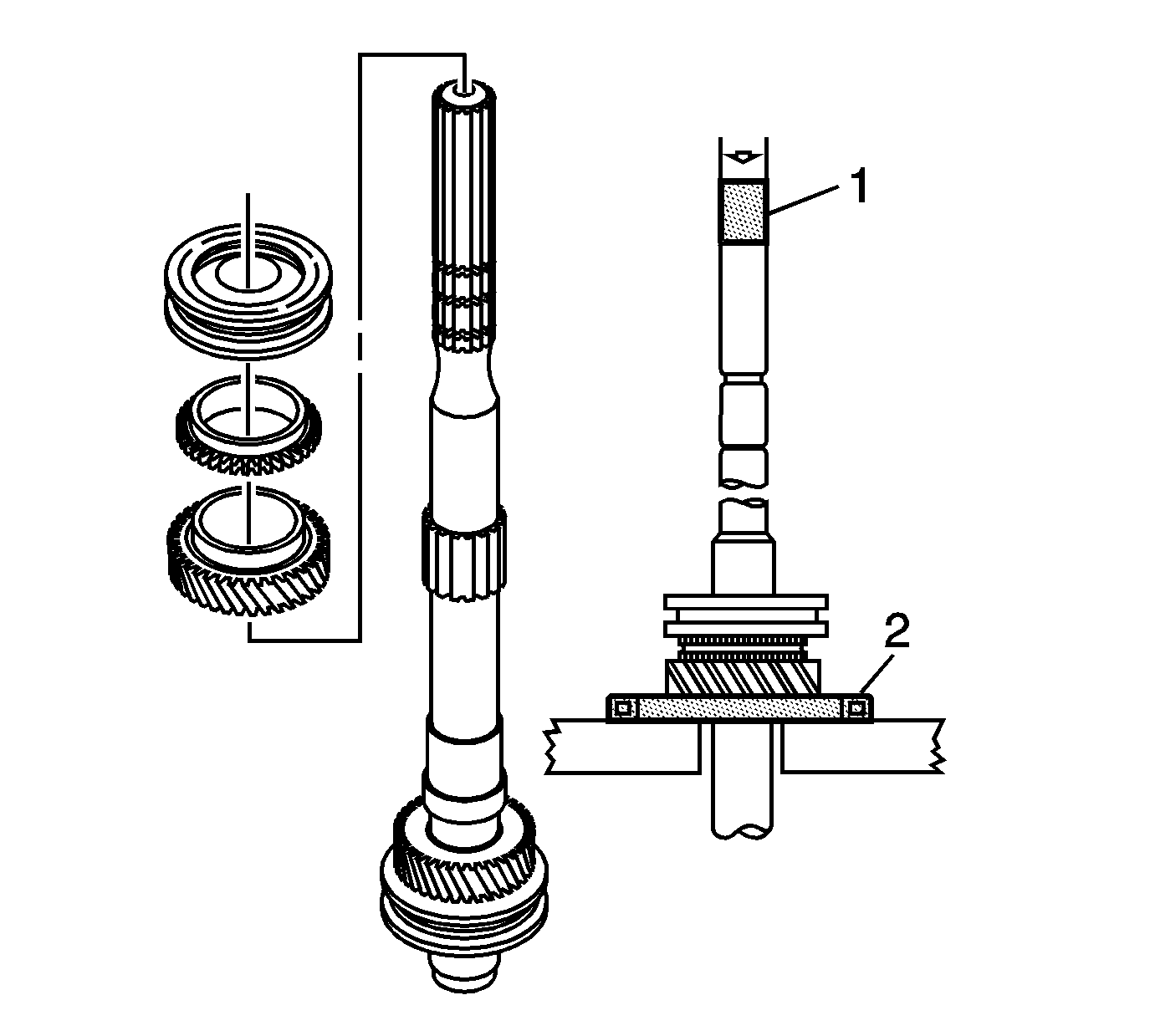 1

2