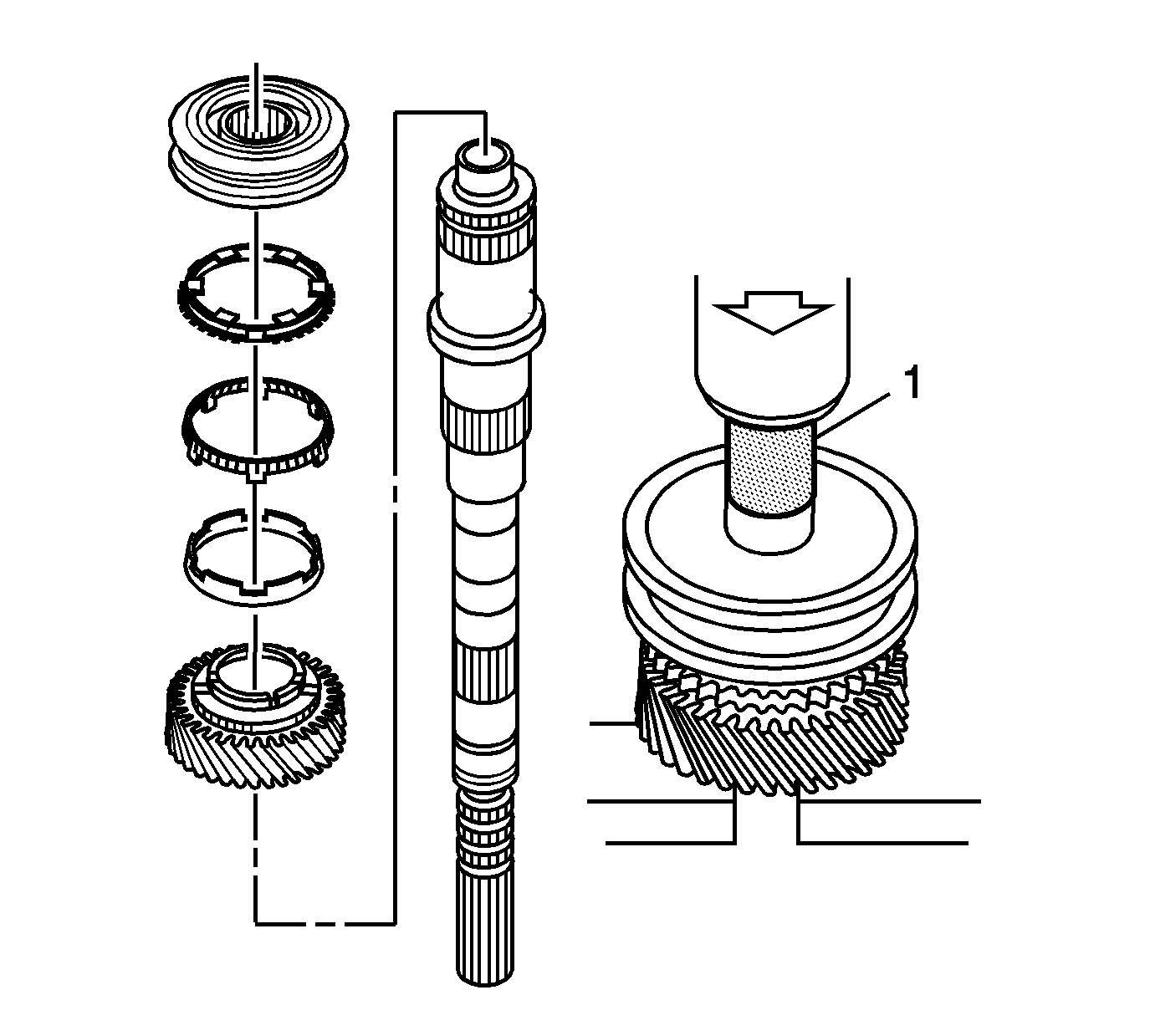 1