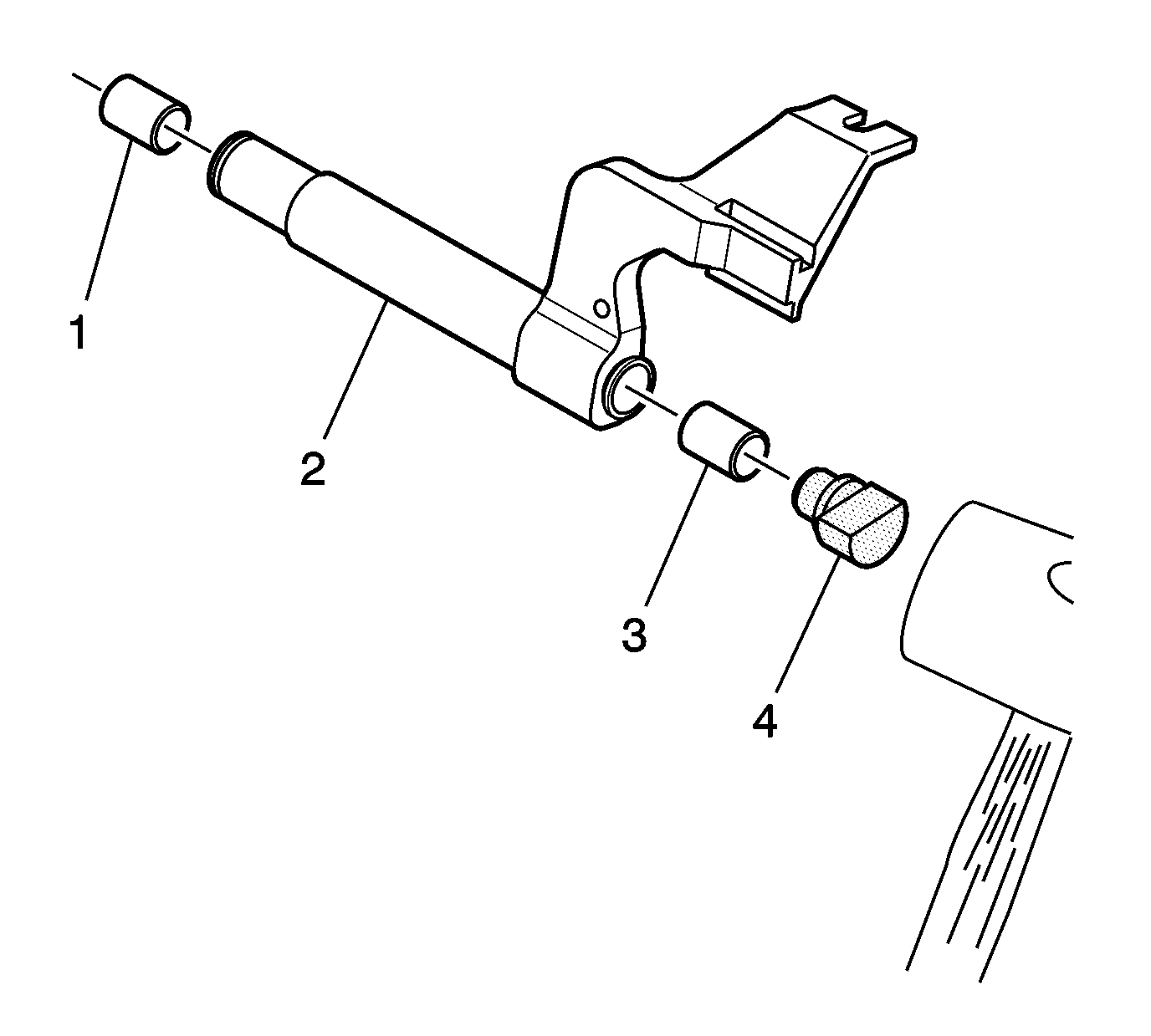 1

2

3

4