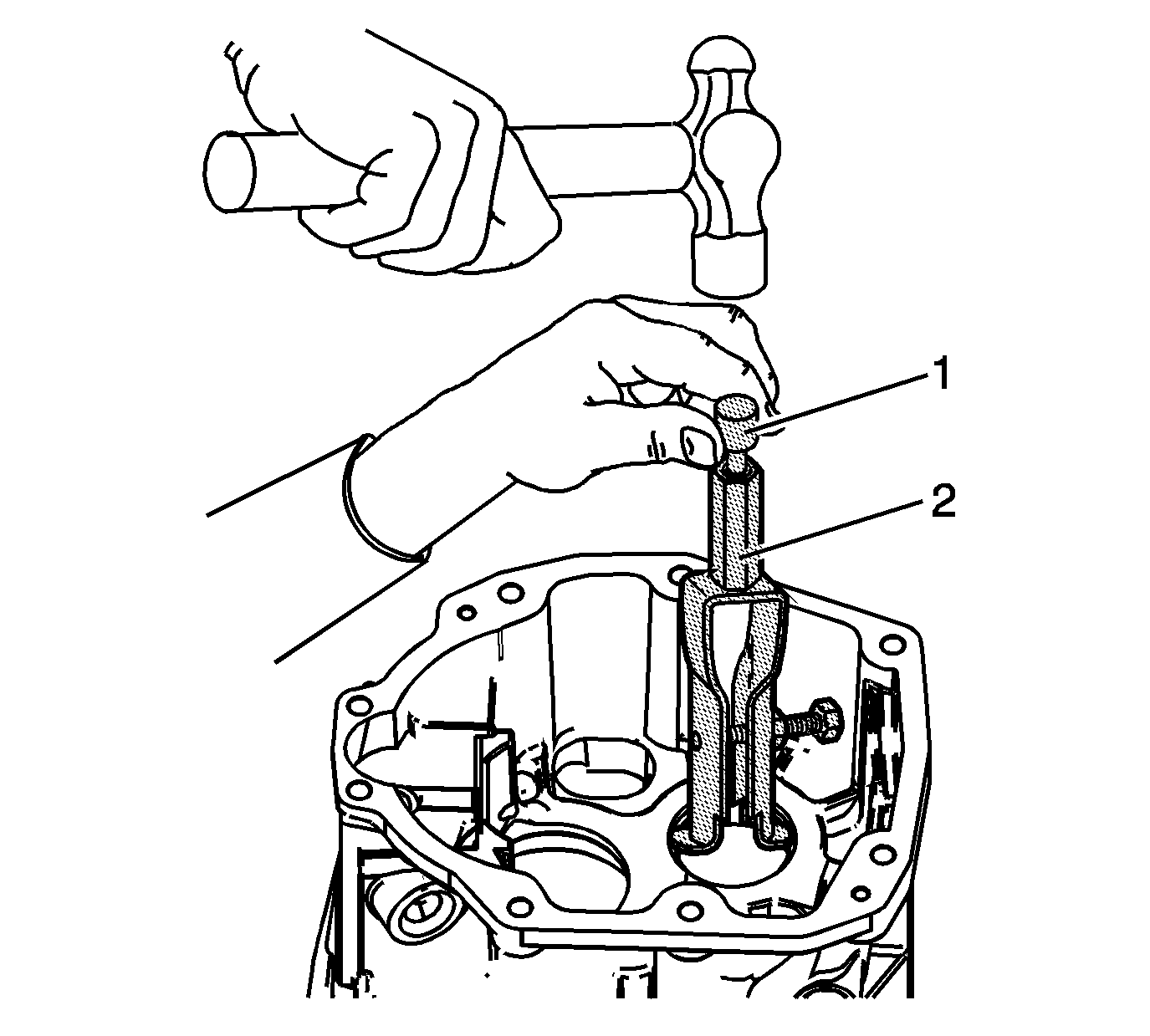 1
2