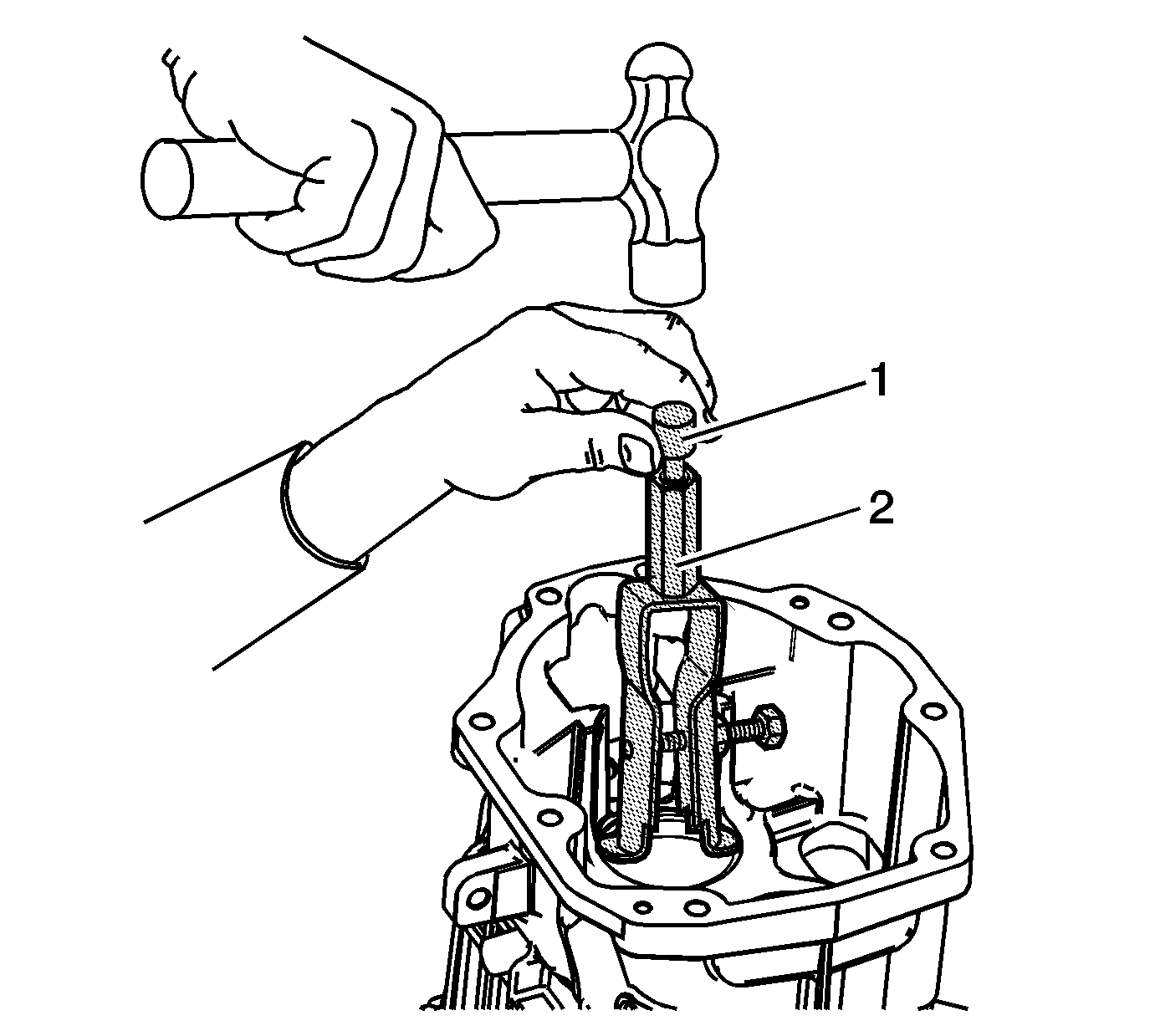 1
2