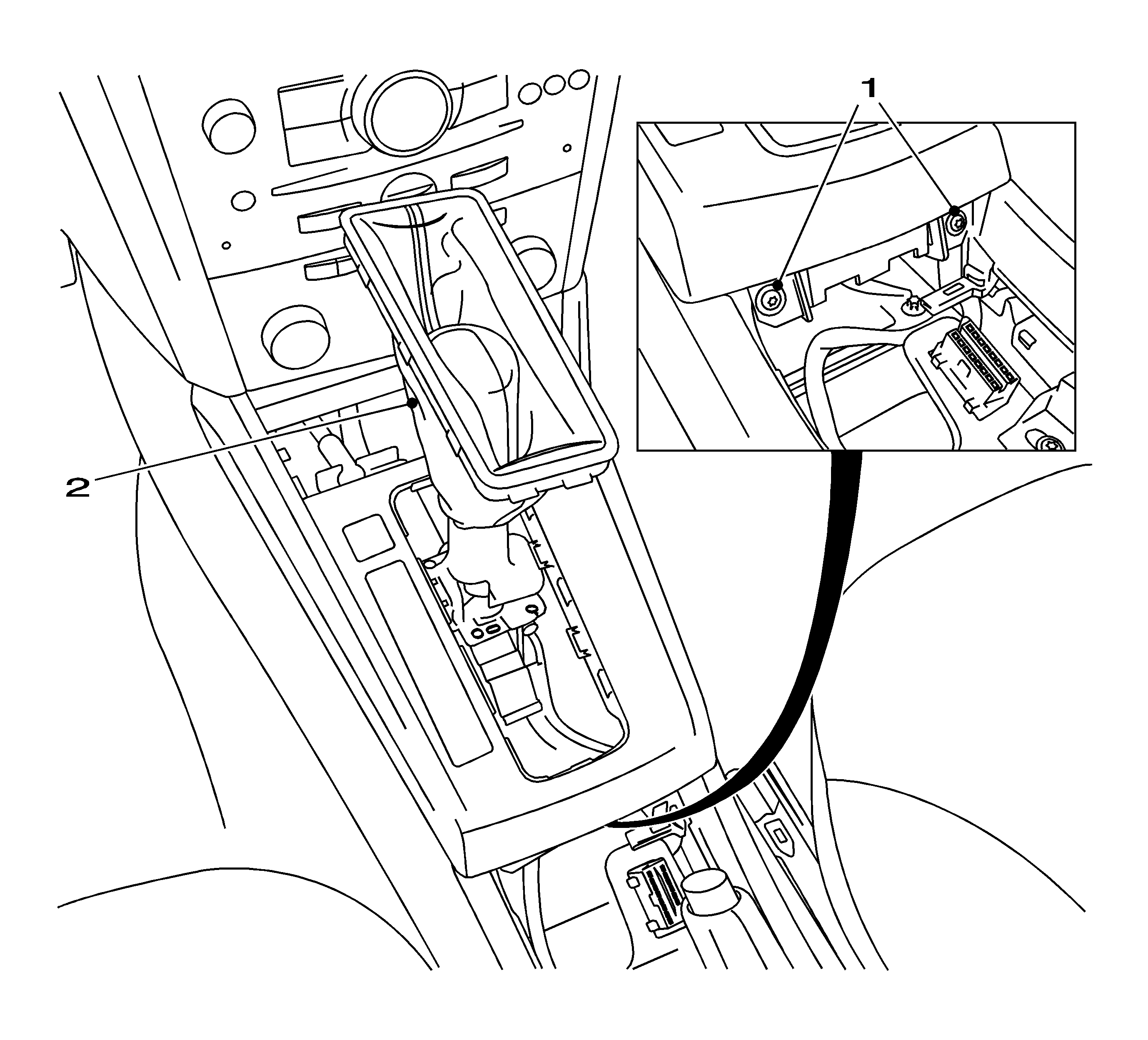 1
2