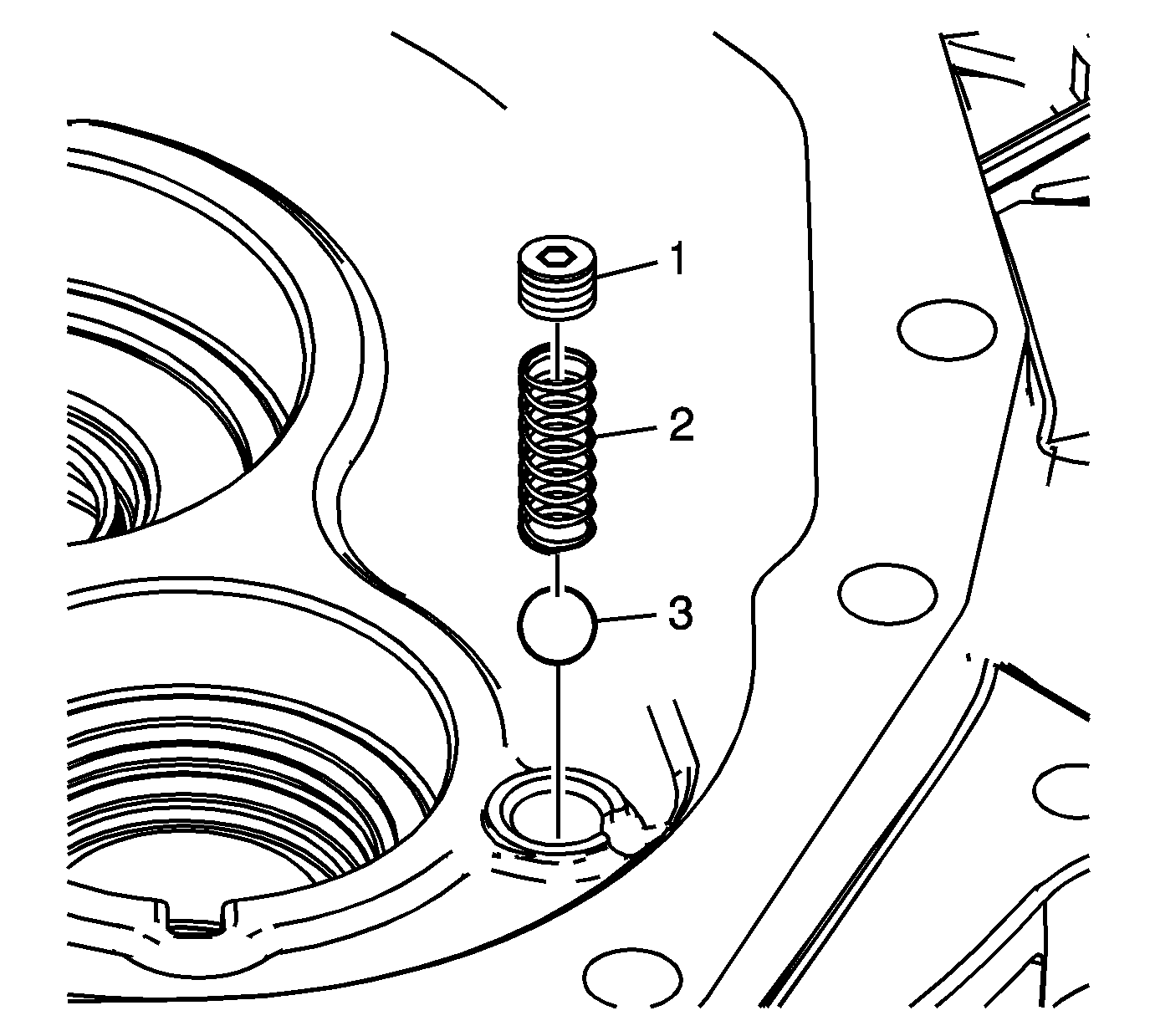 1
2
3