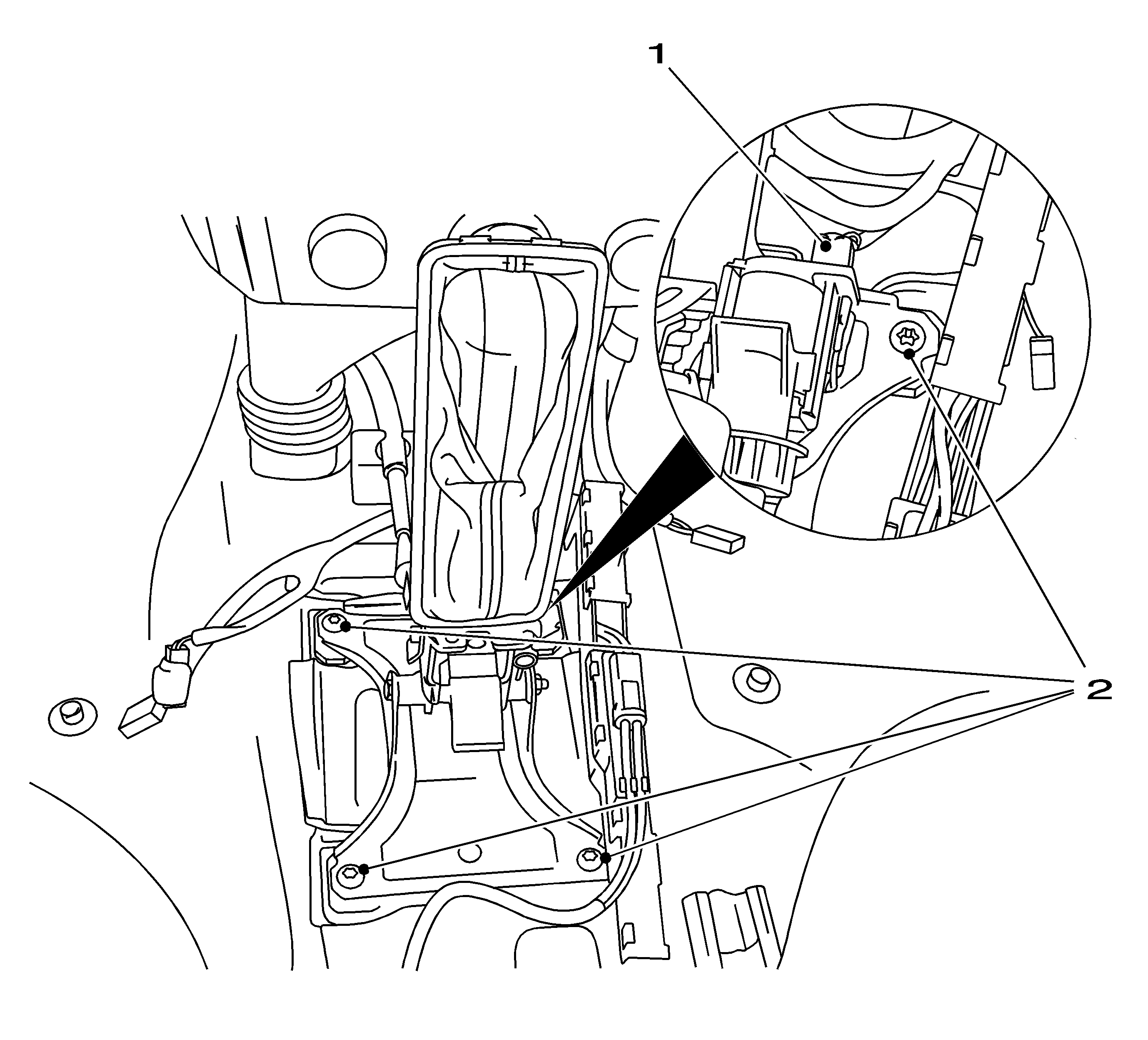 1

2