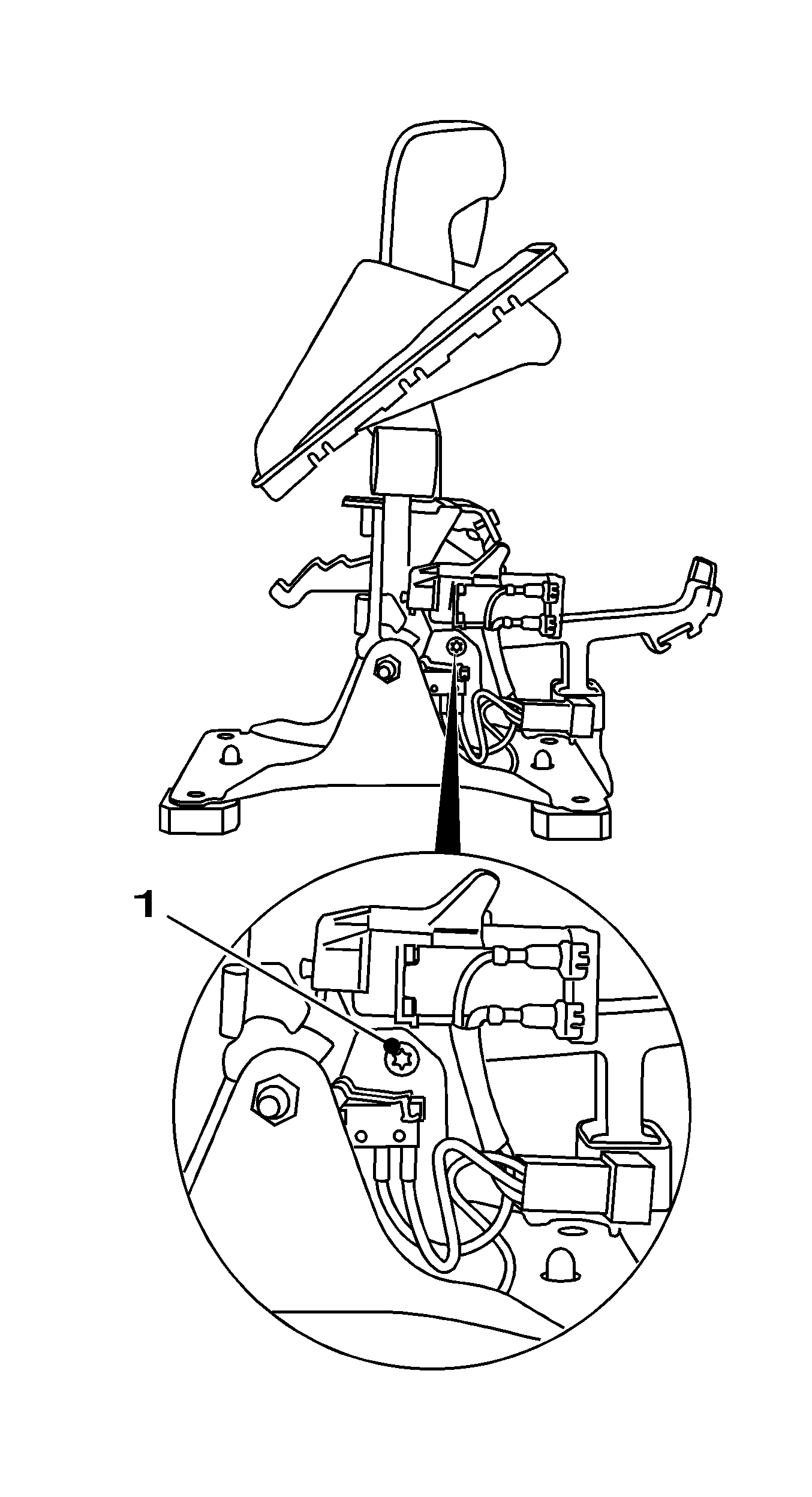 1