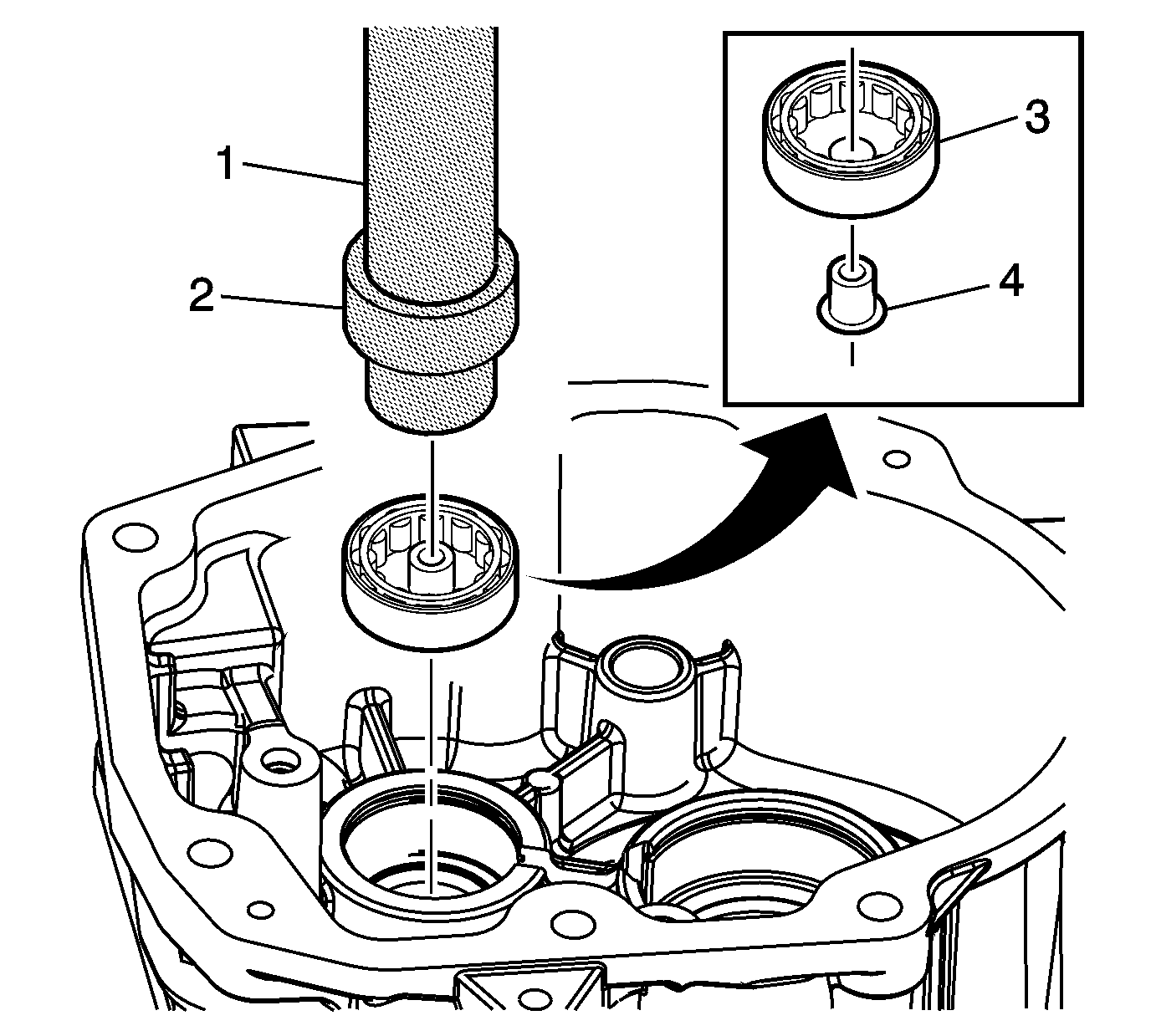 1
2
3
4