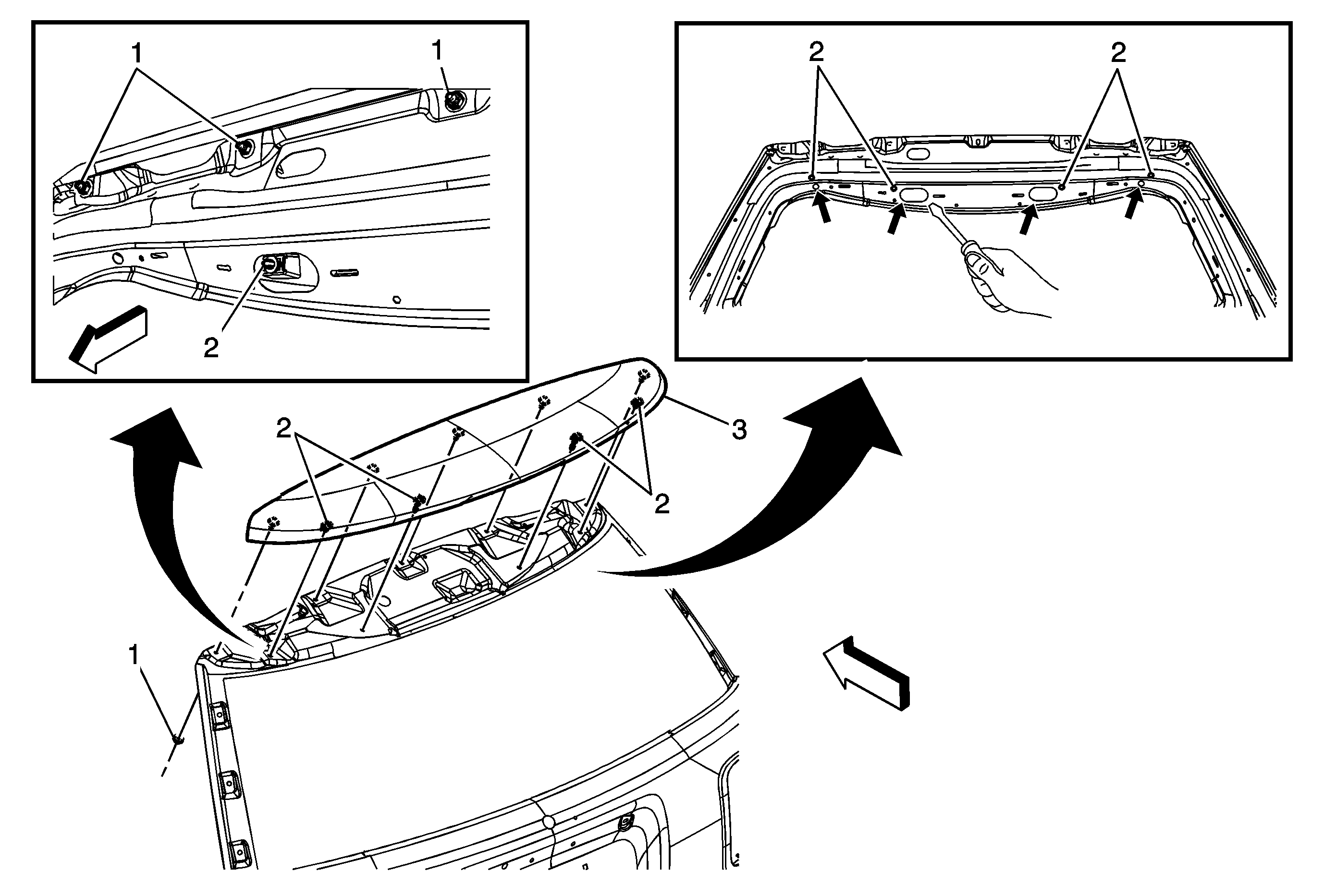 1
1
2
2
2
2
3
2
1