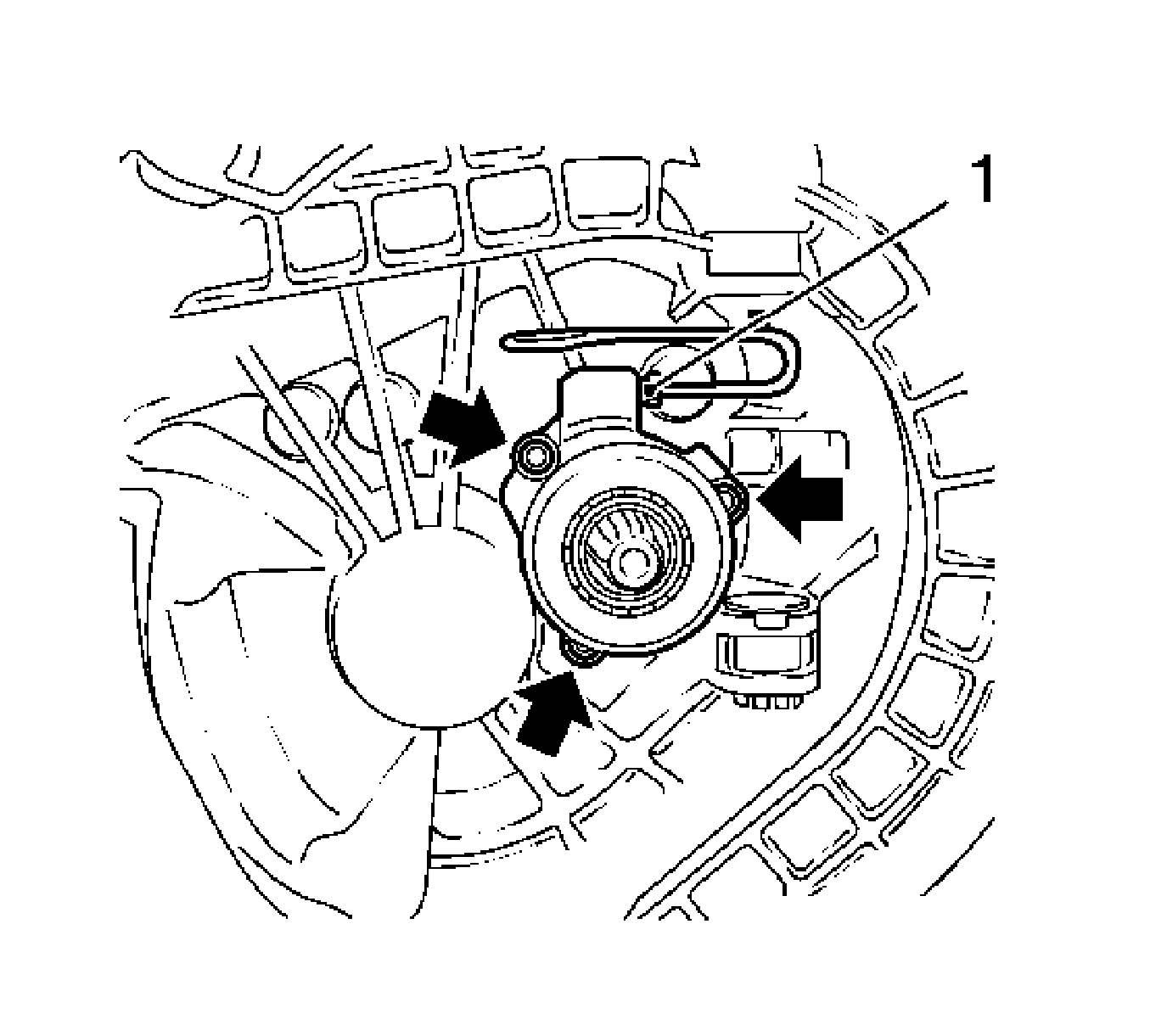 1