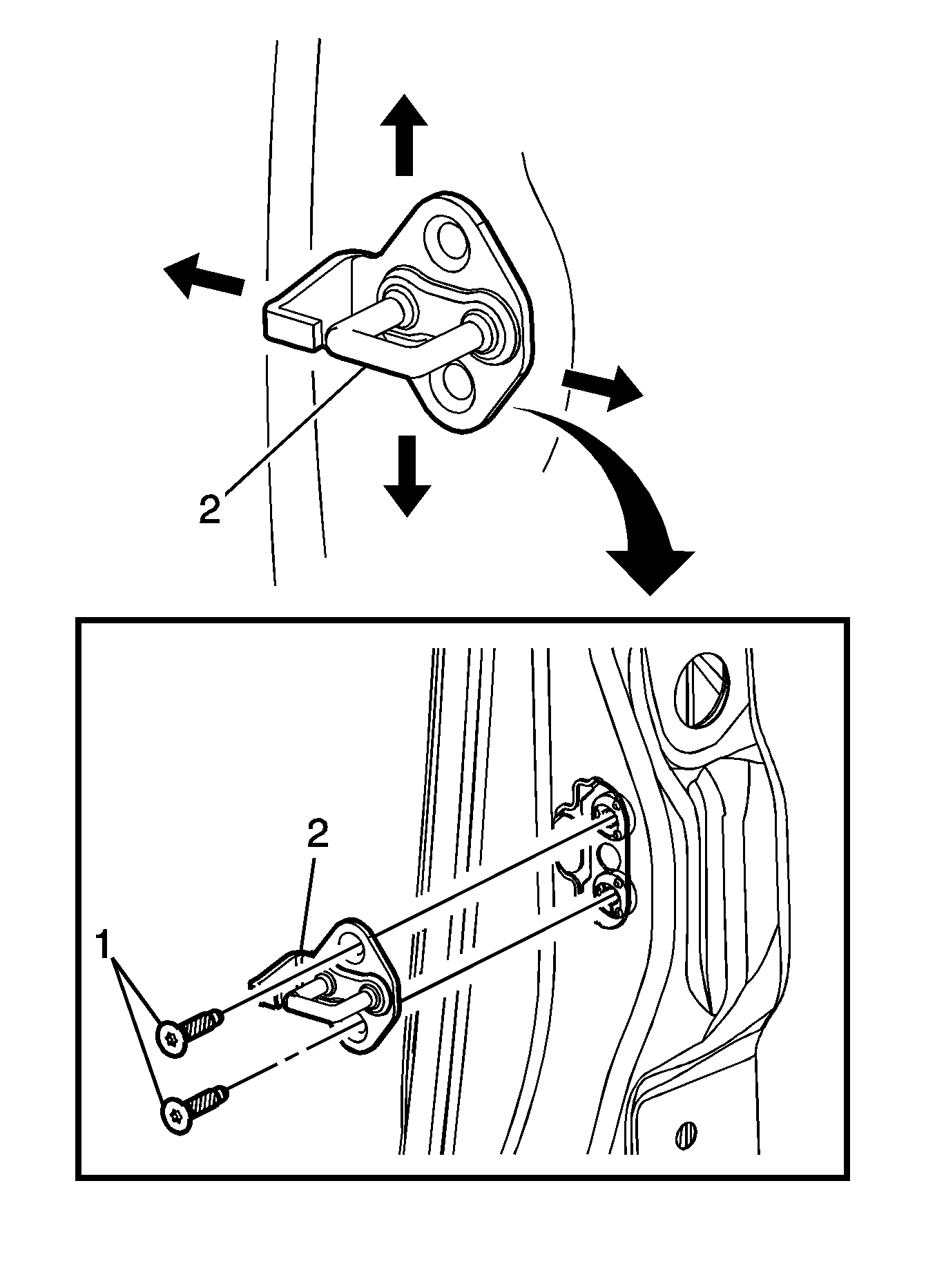 2

2

1