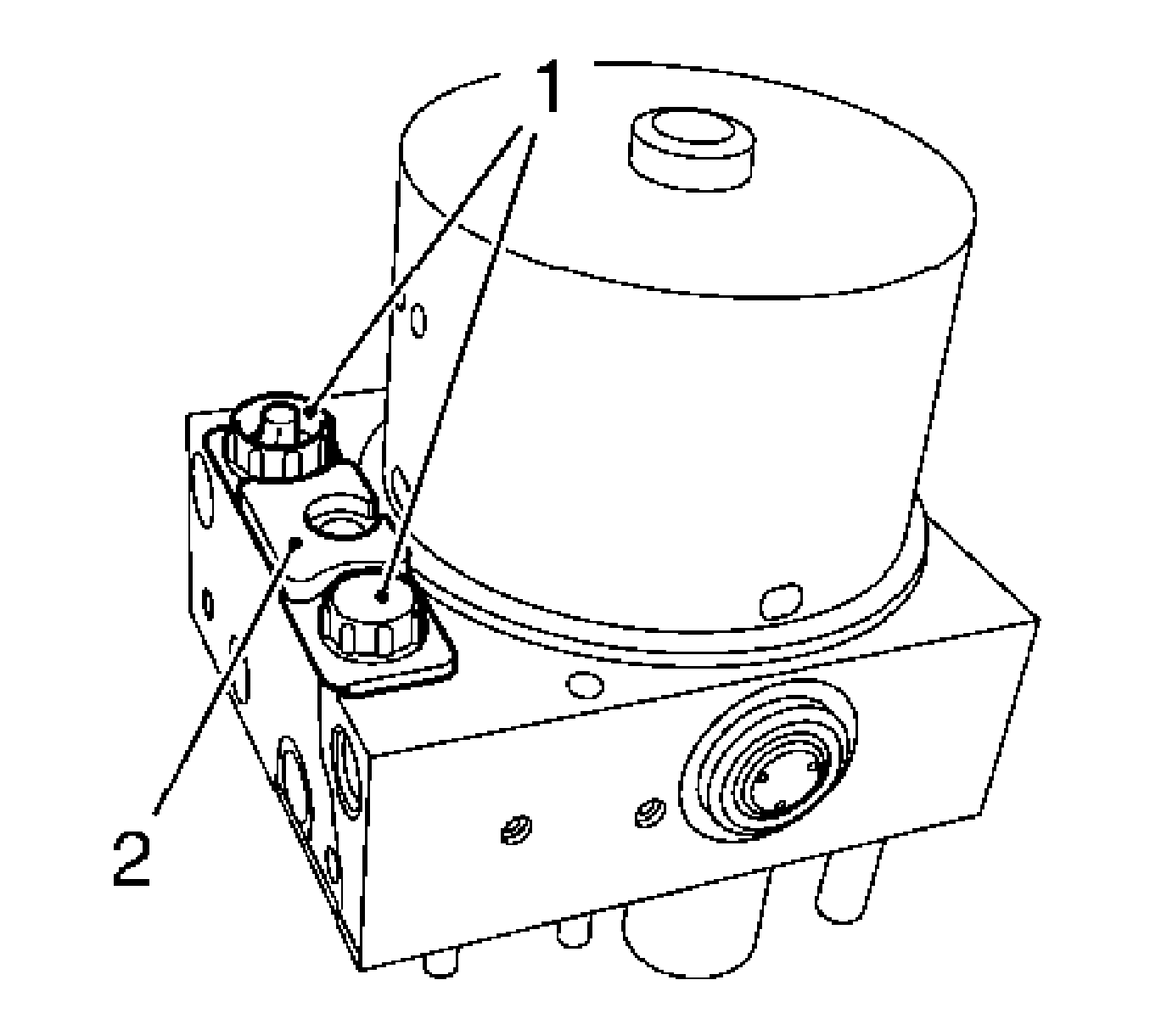 1
2