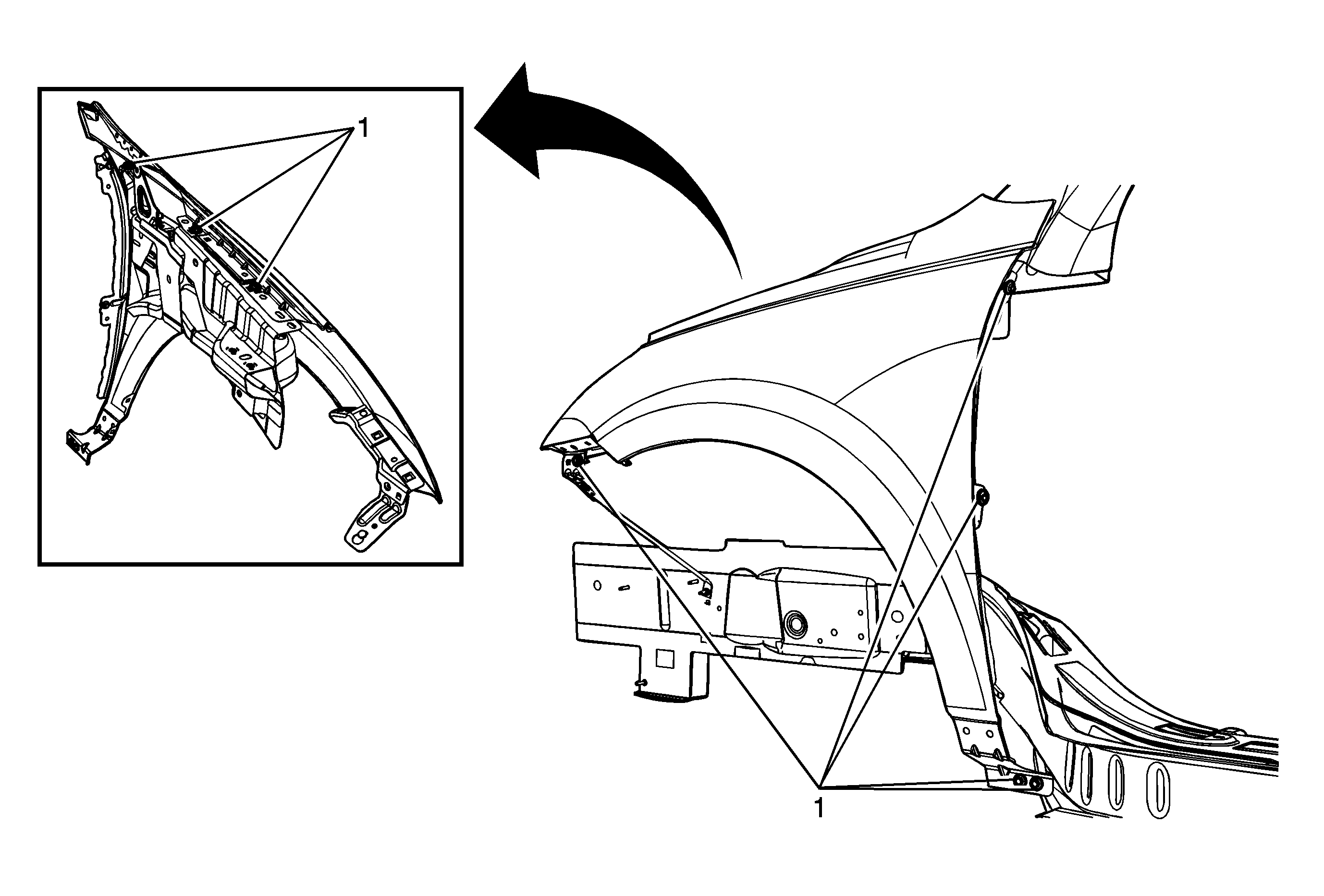 1

1